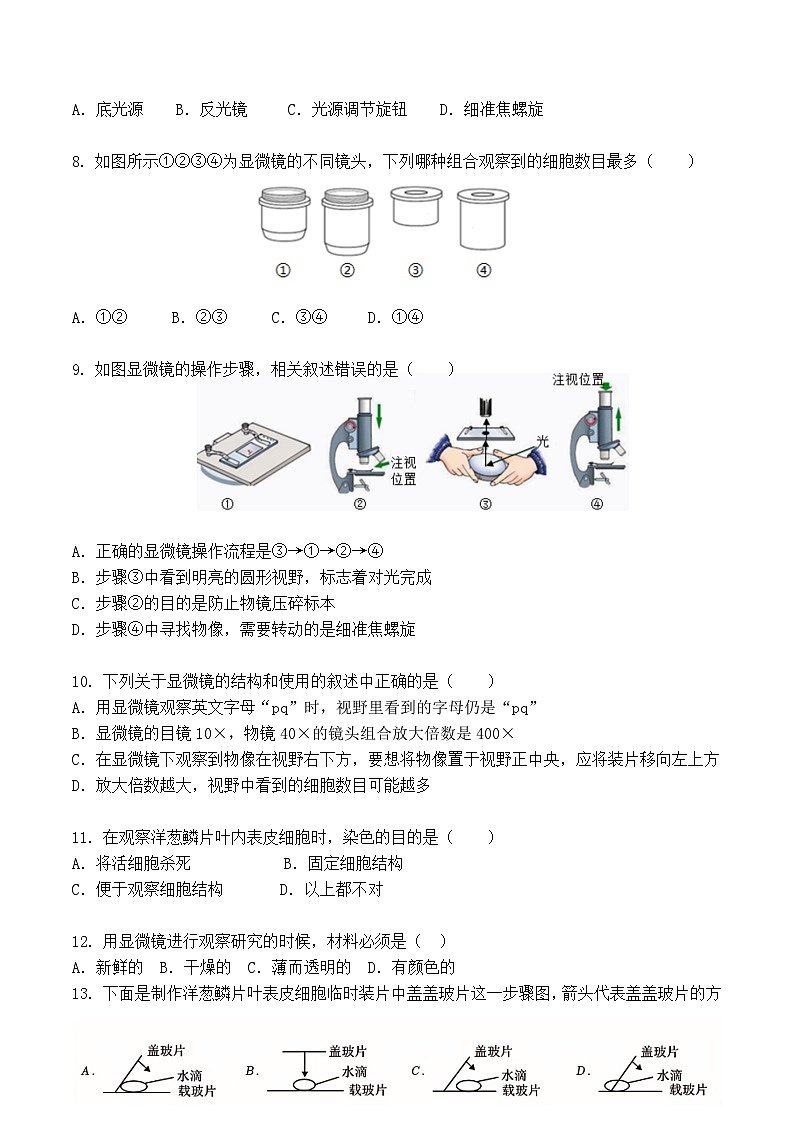 A. 底光源　B. 反光镜　C. 光源调节旋钮　D. 细准焦螺旋

8. 如图所示①②③④为显微镜的不同镜头，下列哪种组合观察到的细胞数目最多（　　）

①　②　③　④

A. ①②　B. ②③　C. ③④　D. ①④

9. 如图显微镜的操作步骤，相关叙述错误的是（　　）

注视位置

注视位置

光

①　②　③　④

A. 正确的显微镜操作流程是③→①→②→④
B. 步骤③中看到明亮的圆形视野，标志着对光完成
C. 步骤②的目的是防止物镜压碎标本
D. 步骤④中寻找物像，需要转动的是细准焦螺旋

10. 下列关于显微镜的结构和使用的叙述中正确的是（　　）
A. 用显微镜观察英文字母“pq”时，视野里看到的字母仍是“pq”
B. 显微镜的目镜 10×，物镜 40×的镜头组合放大倍数是 400×
C. 在显微镜下观察到物像在视野右下方，要想将物像置于视野正中央，应将装片移向左上方
D. 放大倍数越大，视野中看到的细胞数目可能越多

11. 在观察洋葱鳞片叶内表皮细胞时，染色的目的是（　　）
A. 将活细胞杀死　B. 固定细胞结构
C. 便于观察细胞结构　D. 以上都不对

12. 用显微镜进行观察研究的时候，材料必须是（　）
A. 新鲜的　B. 干燥的　C. 薄而透明的　D. 有颜色的
13. 下面是制作洋葱鳞片叶表皮细胞临时装片中盖盖玻片这一步骤图，箭头代表盖盖玻片的方

A. 盖玻片 水滴 载玻片　B. 盖玻片 水滴 载玻片　C. 盖玻片 水滴 载玻片　D. 盖玻片 水滴 载玻片