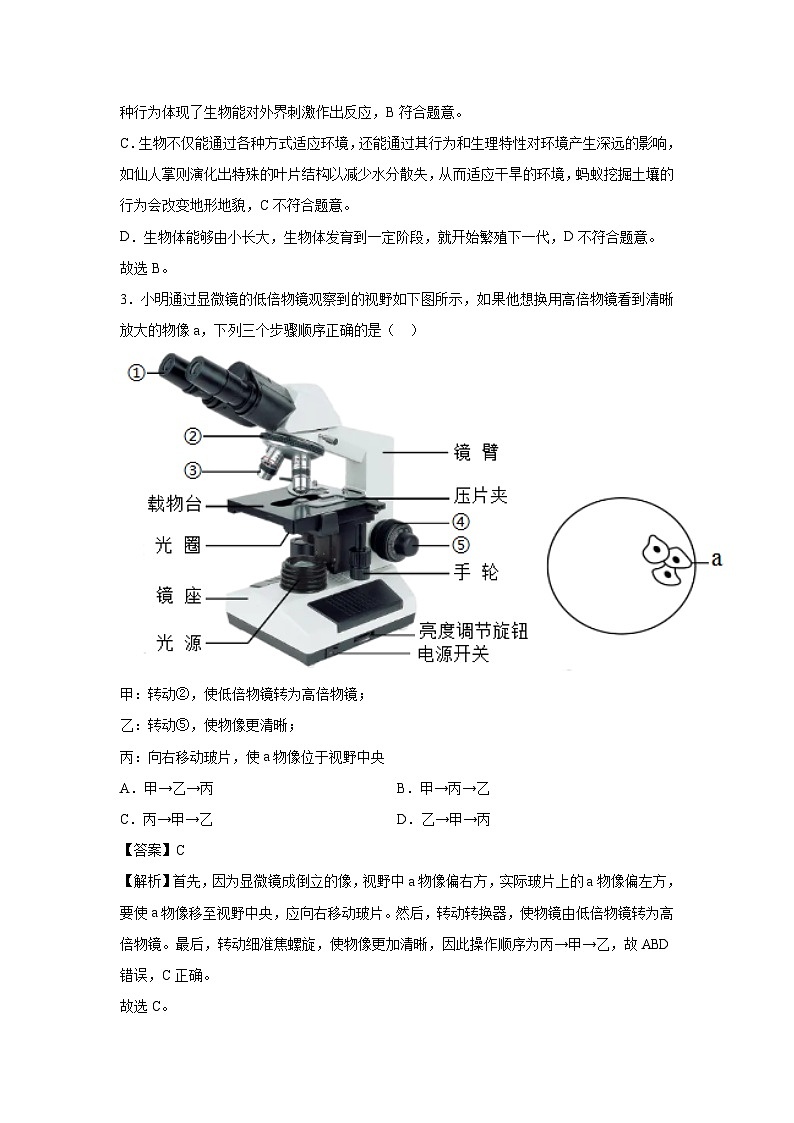 种行为体现了生物能对外界刺激作出反应，B 符合题意。

C．生物不仅能通过各种方式适应环境，还能通过其行为和生理特性对环境产生深远的影响，如仙人掌则演化出特殊的叶片结构以减少水分散失，从而适应干旱的环境，蚂蚁挖掘土壤的行为会改变地形地貌，C 不符合题意。

D．生物体能够由小长大，生物体发育到一定阶段，就开始繁殖下一代，D 不符合题意。

故选 B。

3．小明通过显微镜的低倍物镜观察到的视野如下图所示，如果他想换用高倍物镜看到清晰放大的物像 a，下列三个步骤顺序正确的是（　）

①
②
③
载物台
光 圈
镜 座
光 源
镜 臂
压片夹
④
⑤
手 轮
亮度调节旋钮
电源开关
a

甲：转动②，使低倍物镜转为高倍物镜；

乙：转动⑤，使物像更清晰；

丙：向右移动玻片，使 a 物像位于视野中央

A．甲→乙→丙　　B．甲→丙→乙

C．丙→甲→乙　　D．乙→甲→丙

【答案】C

【解析】首先，因为显微镜成倒立的像，视野中 a 物像偏右方，实际玻片上的 a 物像偏左方，要使 a 物像移至视野中央，应向右移动玻片。然后，转动转换器，使物镜由低倍物镜转为高倍物镜。最后，转动细准焦螺旋，使物像更加清晰，因此操作顺序为丙→甲→乙，故 ABD 错误，C 正确。

故选 C。