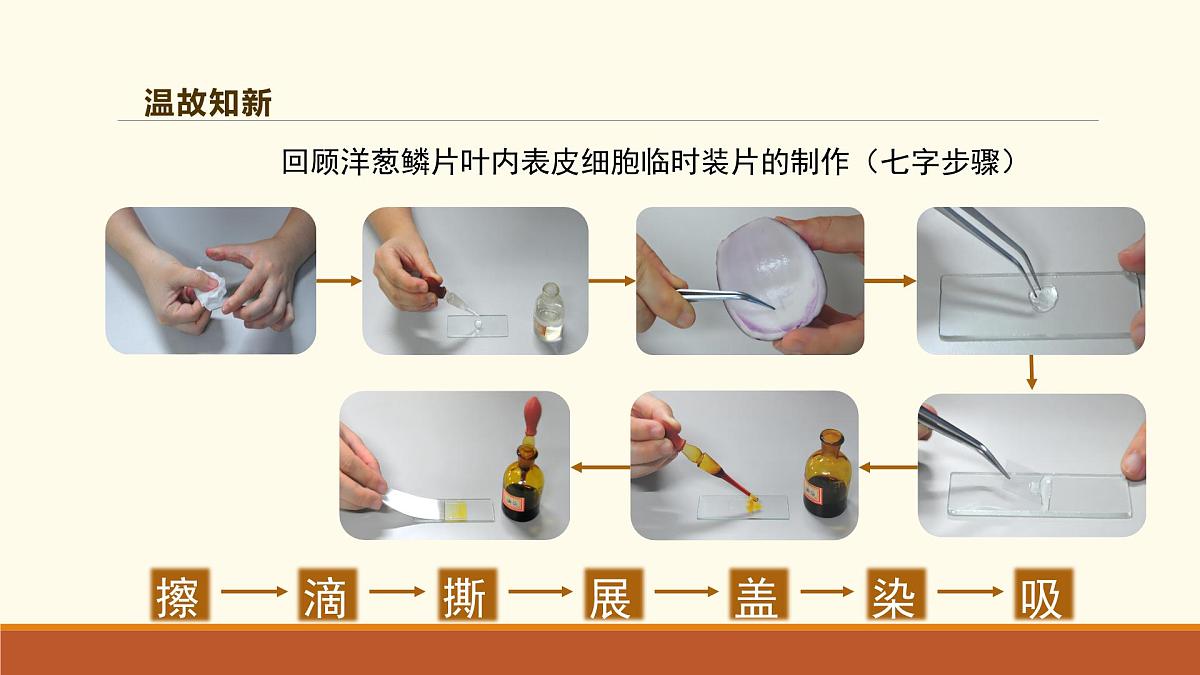 温故知新

回顾洋葱鳞片叶内表皮细胞临时装片的制作（七字步骤）

擦 → 滴 → 撕 → 展 → 盖 → 染 → 吸