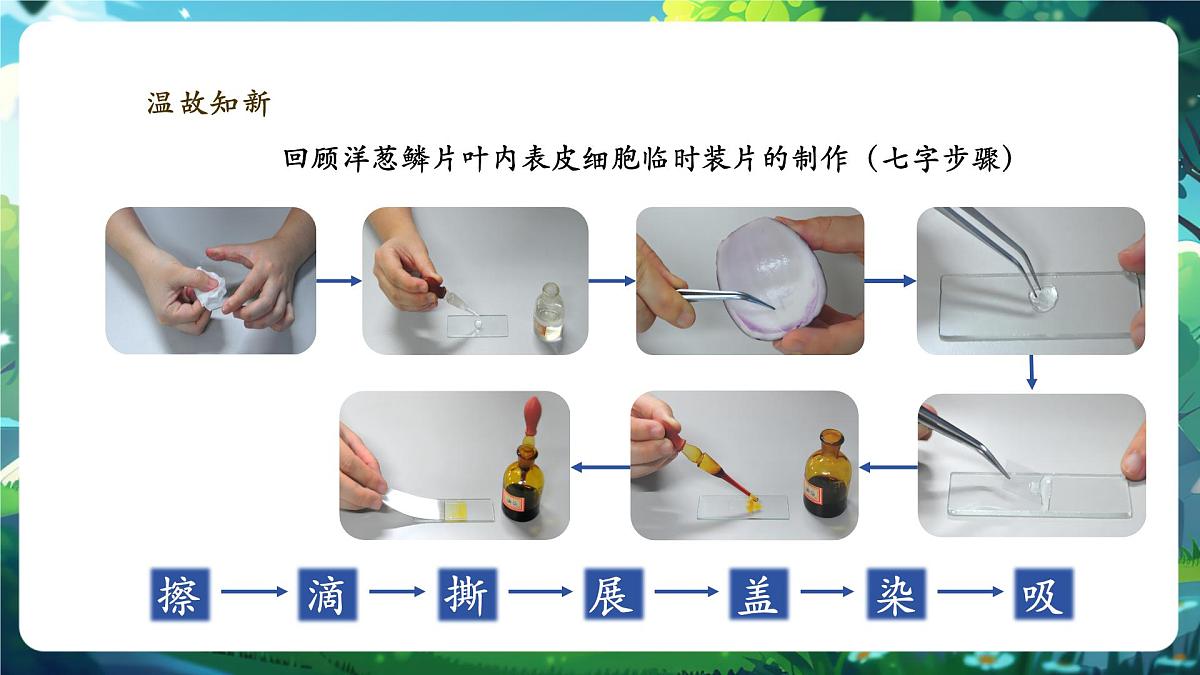 温故知新

回顾洋葱鳞片叶内表皮细胞临时装片的制作（七字步骤）

擦 → 滴 → 撕 → 展 → 盖 → 染 → 吸