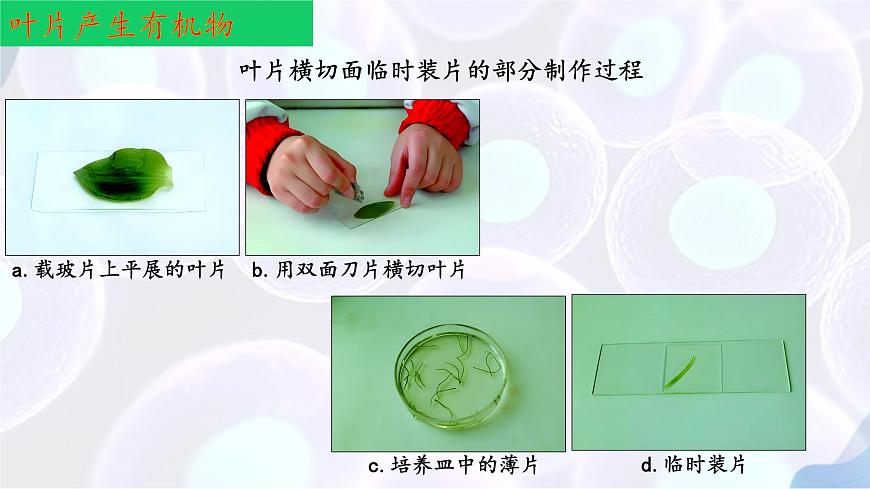 叶片产生有机物

叶片横切面临时装片的部分制作过程

a. 载玻片上平展的叶片

b. 用双面刀片横切叶片

c. 培养皿中的薄片

d. 临时装片