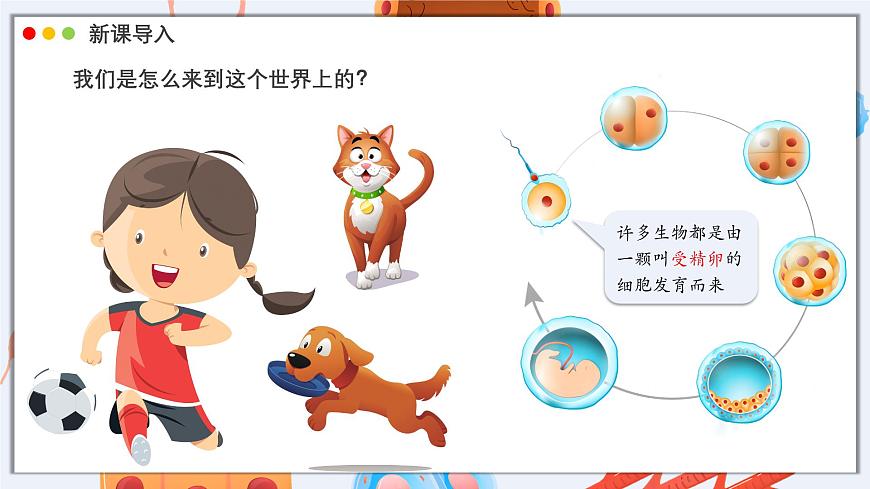 新课导入

我们是怎么来到这个世界上的?

许多生物都是由一颗叫受精卵的细胞发育而来