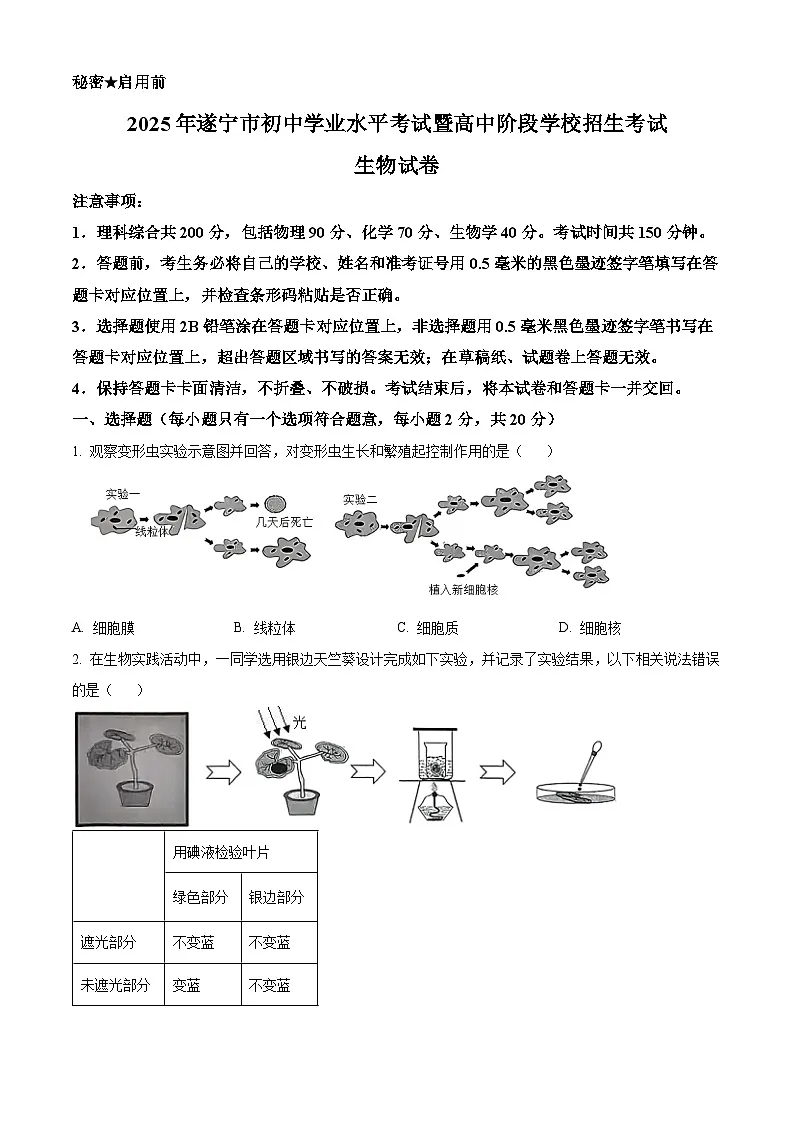 秘密★启用前

2025年遂宁市初中学业水平考试暨高中阶段学校招生考试

生物试卷

注意事项：

1．理科综合共200分，包括物理90分、化学70分、生物学40分。考试时间共150分钟。

2．答题前，考生务必将自己的学校、姓名和准考证号用0.5毫米的黑色墨迹签字笔填写在答题卡对应位置上，并检查条形码粘贴是否正确。

3．选择题使用2B铅笔涂在答题卡对应位置上，非选择题用0.5毫米黑色墨迹签字笔书写在答题卡对应位置上，超出答题区域书写的答案无效；在草稿纸、试题卷上答题无效。

4．保持答题卡卡面清洁，不折叠、不破损。考试结束后，将本试卷和答题卡一并交回。

一、选择题（每小题只有一个选项符合题意，每小题2分，共20分）

1. 观察变形虫实验示意图并回答，对变形虫生长和繁殖起控制作用的是（　　）

实验一
线粒体
几天后死亡
实验二
植入新细胞核

A. 细胞膜　　B. 线粒体　　C. 细胞质　　D. 细胞核

2. 在生物实践活动中，一同学选用银边天竺葵设计完成如下实验，并记录了实验结果，以下相关说法错误的是（　　）

光

| | 用碘液检验叶片 | |
|---|---|---|
| | 绿色部分 | 银边部分 |
| 遮光部分 | 不变蓝 | 不变蓝 |
| 未遮光部分 | 变蓝 | 不变蓝 |