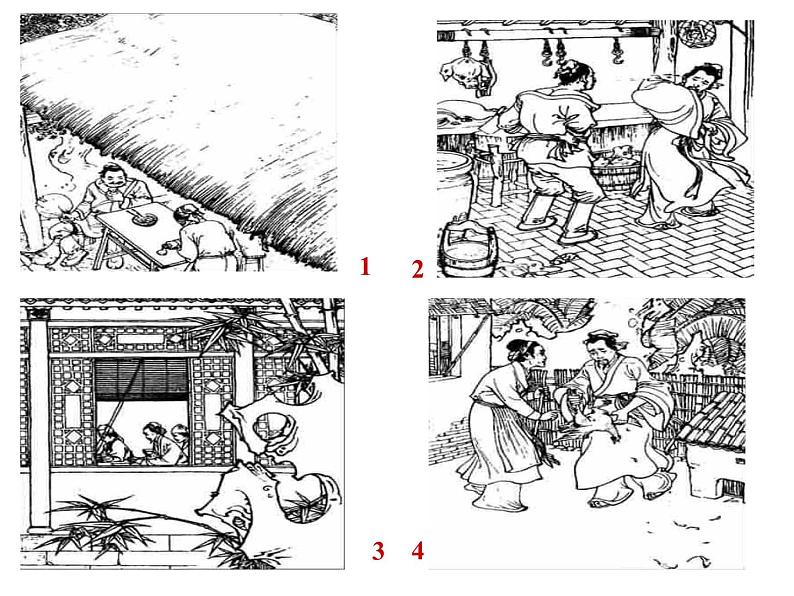 1
2
3
4