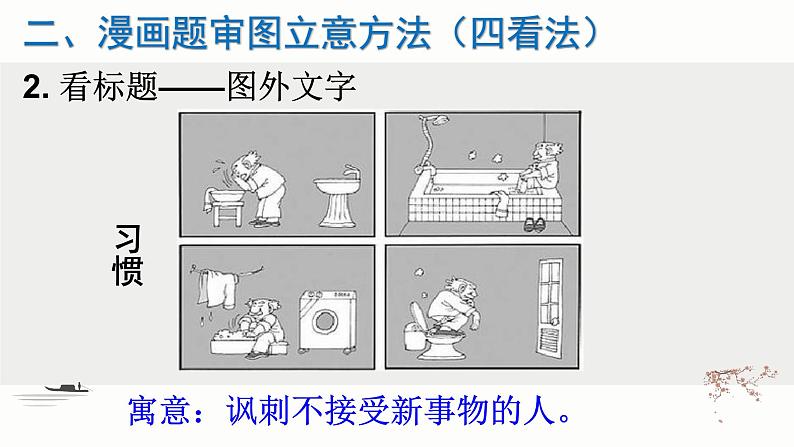 二、漫画题审图立意方法（四看法）

2. 看标题——图外文字

习惯

寓意：讽刺不接受新事物的人。