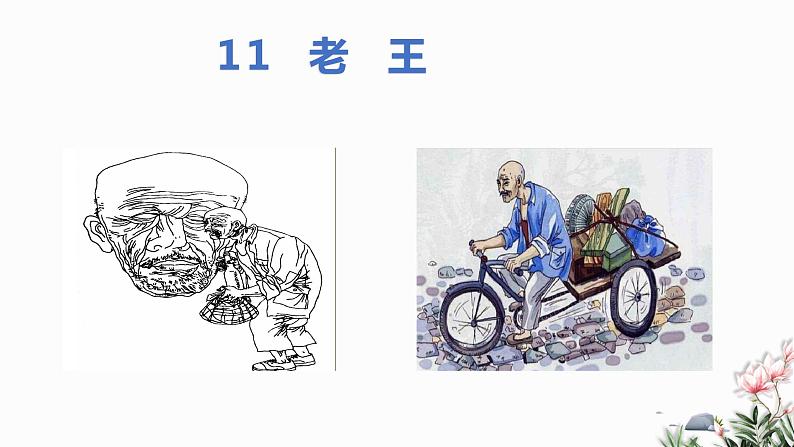 11 老 王