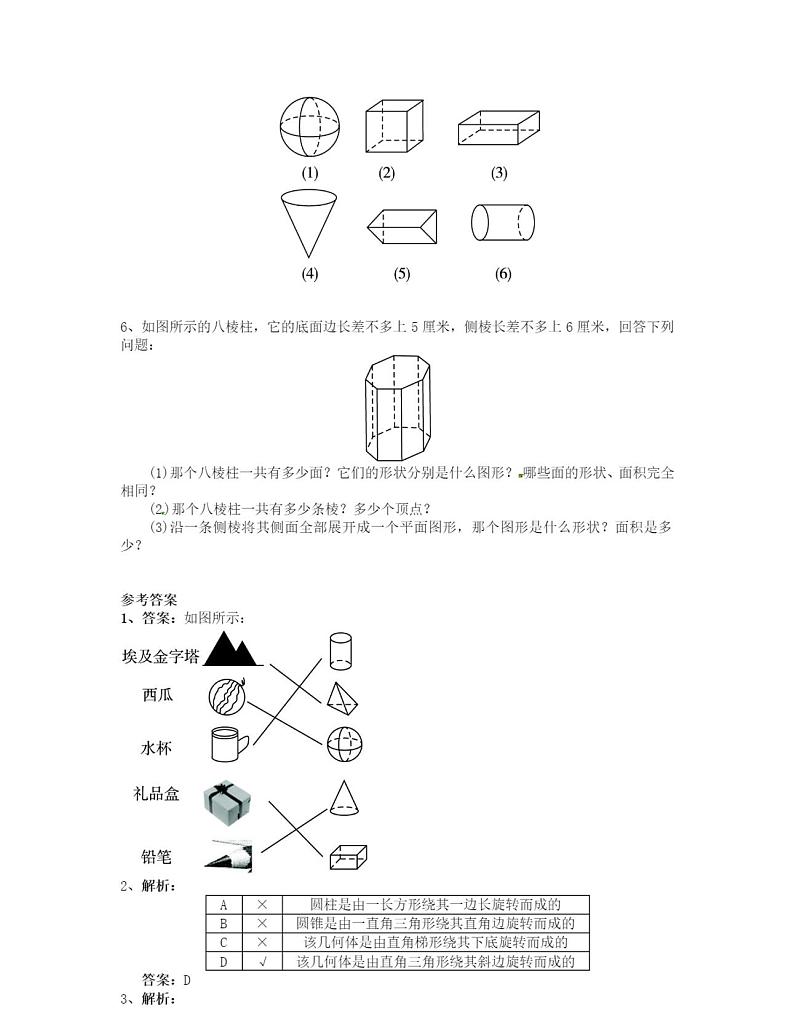 (1) (2) (3)

(4) (5) (6)

6、如图所示的八棱柱，它的底面边长差不多上 5 厘米，侧棱长差不多上 6 厘米，回答下列问题：

(1)那个八棱柱一共有多少面？它们的形状分别是什么图形？哪些面的形状、面积完全相同？

(2)那个八棱柱一共有多少条棱？多少个顶点？

(3)沿一条侧棱将其侧面全部展开成一个平面图形，那个图形是什么形状？面积是多少？

参考答案
1、答案：如图所示：

埃及金字塔
西瓜
水杯
礼品盒
铅笔

2、解析：

| A | × | 圆柱是由一长方形绕其一边长旋转而成的 |
|---|---|---|
| B | × | 圆锥是由一直角三角形绕其直角边旋转而成的 |
| C | × | 该几何体是由直角梯形绕其下底旋转而成的 |
| D | √ | 该几何体是由直角三角形绕其斜边旋转而成的 |

答案：D
3、解析：