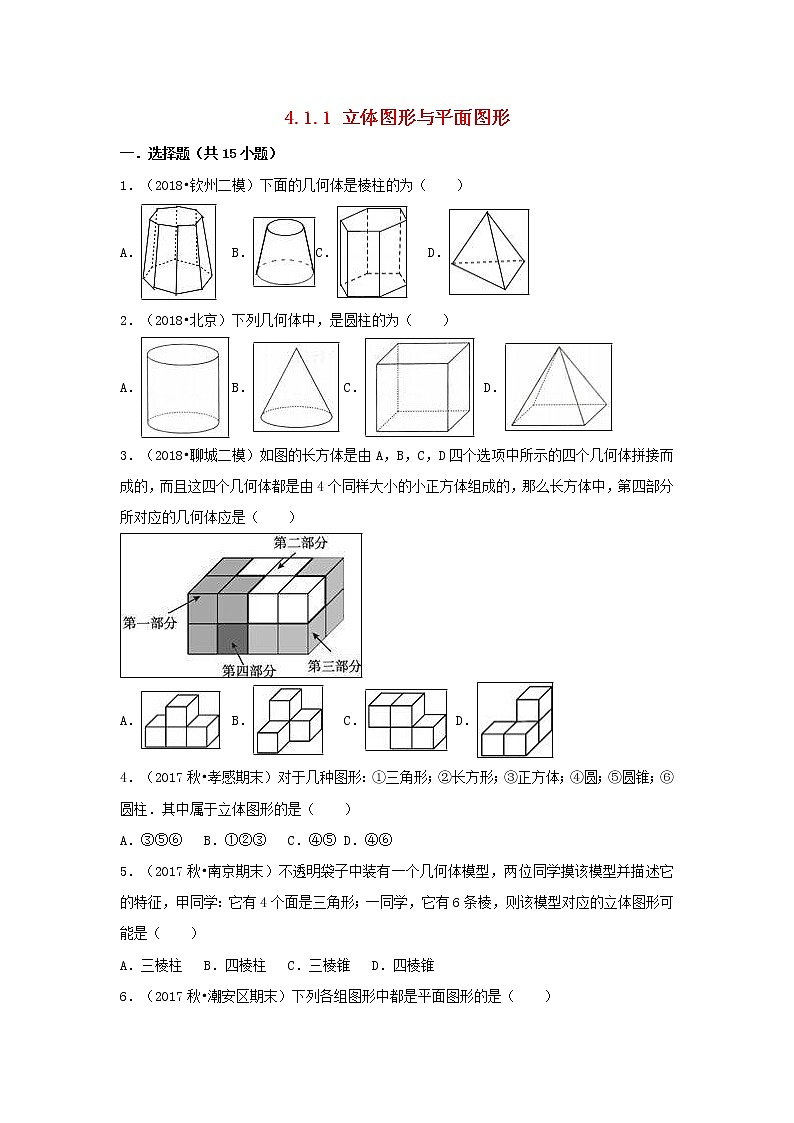 4.1.1 立体图形与平面图形

一．选择题（共15小题）

1．（2018•钦州二模）下面的几何体是棱柱的为（　　）

A. B. C. D.

2．（2018•北京）下列几何体中，是圆柱的为（　　）

A. B. C. D.

3．（2018•聊城二模）如图的长方体是由A，B，C，D四个选项中所示的四个几何体拼接而成的，而且这四个几何体都是由4个同样大小的小正方体组成的，那么长方体中，第四部分所对应的几何体应是（　　）

第二部分
第一部分
第四部分
第三部分

A. B. C. D.

4．（2017秋•孝感期末）对于几种图形：①三角形；②长方形；③正方体；④圆；⑤圆锥；⑥圆柱．其中属于立体图形的是（　　）

A．③⑤⑥　B．①②③　C．④⑤ D．④⑥

5．（2017秋•南京期末）不透明袋子中装有一个几何体模型，两位同学摸该模型并描述它的特征，甲同学：它有4个面是三角形；一同学，它有6条棱，则该模型对应的立体图形可能是（　　）

A．三棱柱　B．四棱柱　C．三棱锥　D．四棱锥

6．（2017秋•潮安区期末）下列各组图形中都是平面图形的是（　　）