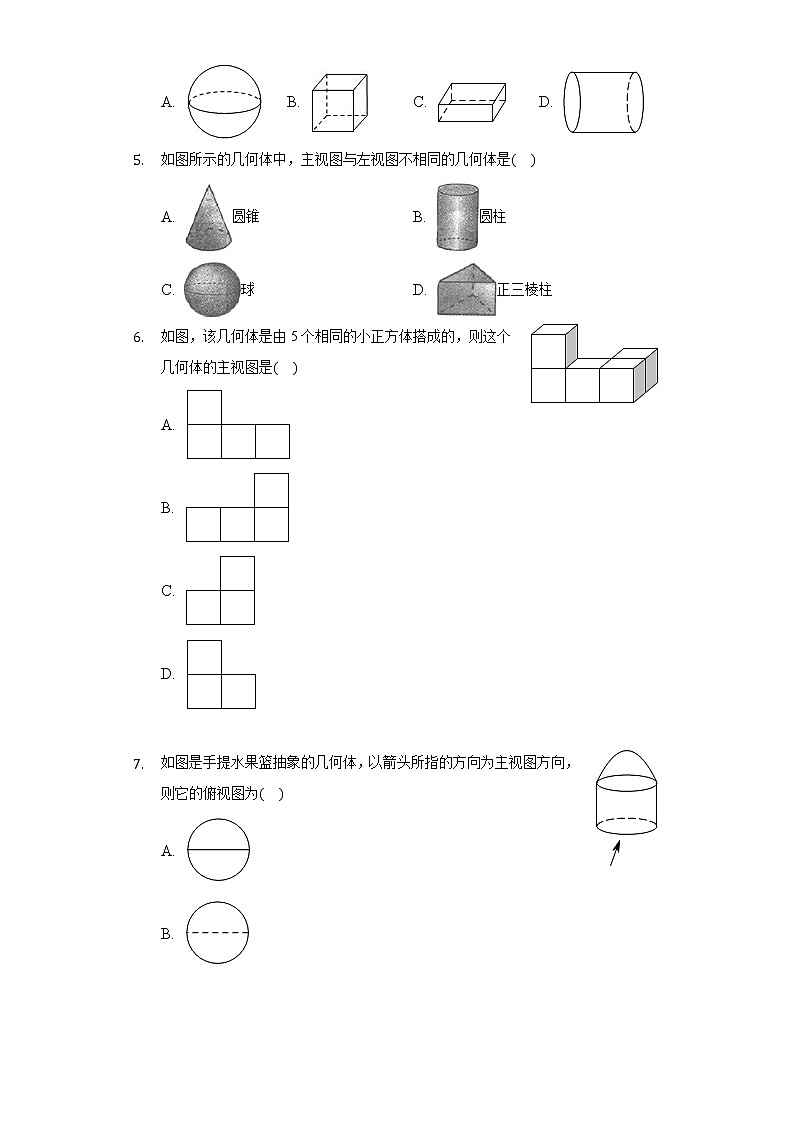 A. B. C. D.

5. 如图所示的几何体中，主视图与左视图不相同的几何体是( )

A. 圆锥 B. 圆柱

C. 球 D. 正三棱柱

6. 如图，该几何体是由 5 个相同的小正方体搭成的，则这个几何体的主视图是( )

A.

B.

C.

D.

7. 如图是手提水果篮抽象的几何体，以箭头所指的方向为主视图方向，则它的俯视图为( )

A.

B.