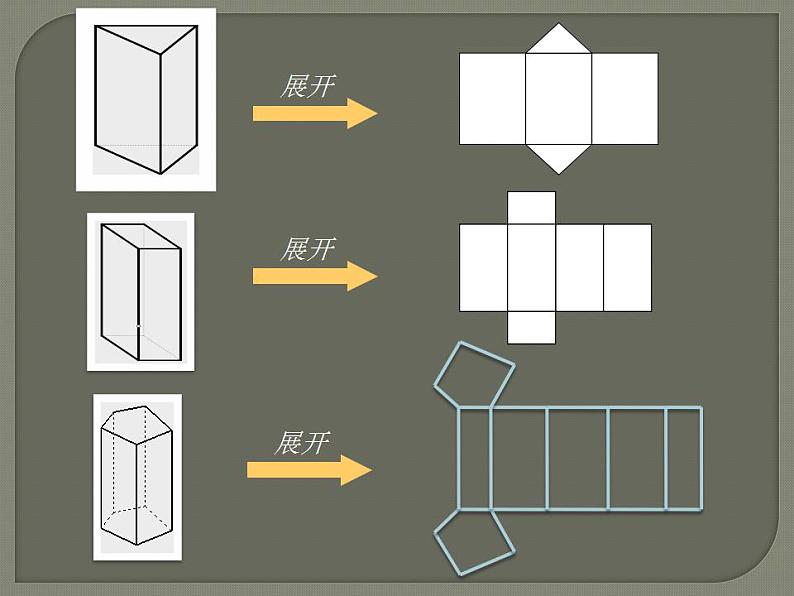 展开

展开

展开