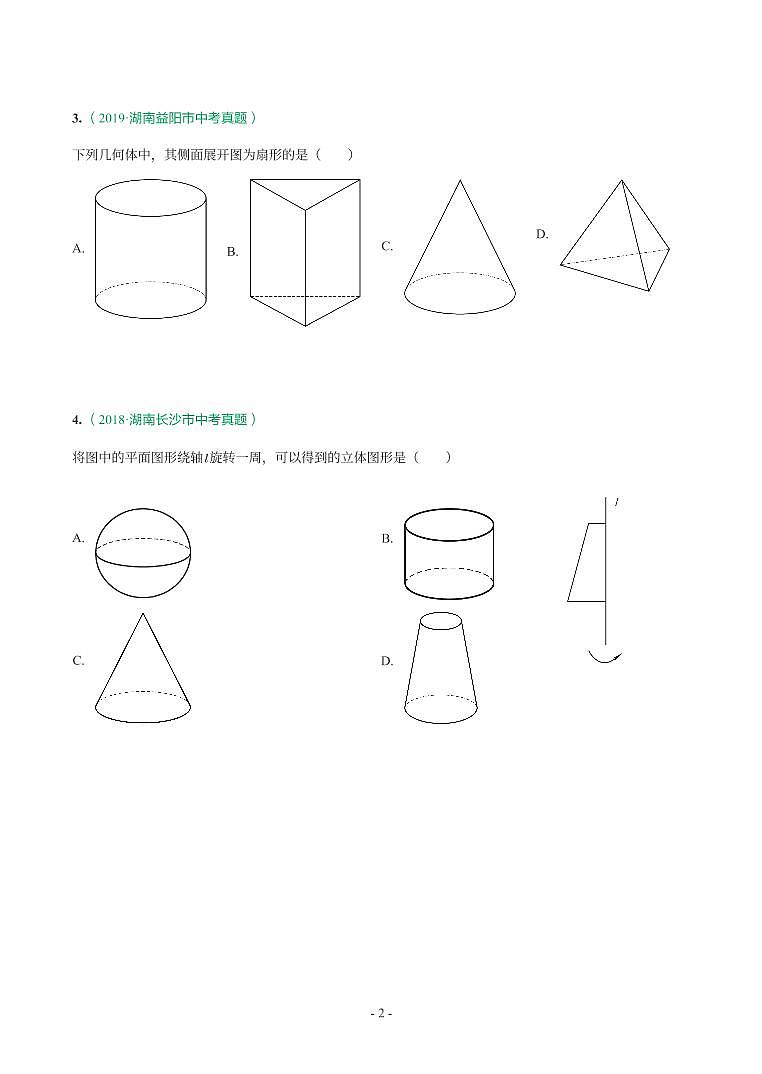 3.（2019·湖南益阳市中考真题）

下列几何体中，其侧面展开图为扇形的是（　　）

A.

B.

C.

D.

4.（2018·湖南长沙市中考真题）

将图中的平面图形绕轴$l$旋转一周，可以得到的立体图形是（　　）

A.

B.

$l$

C.

D.

- 2 -