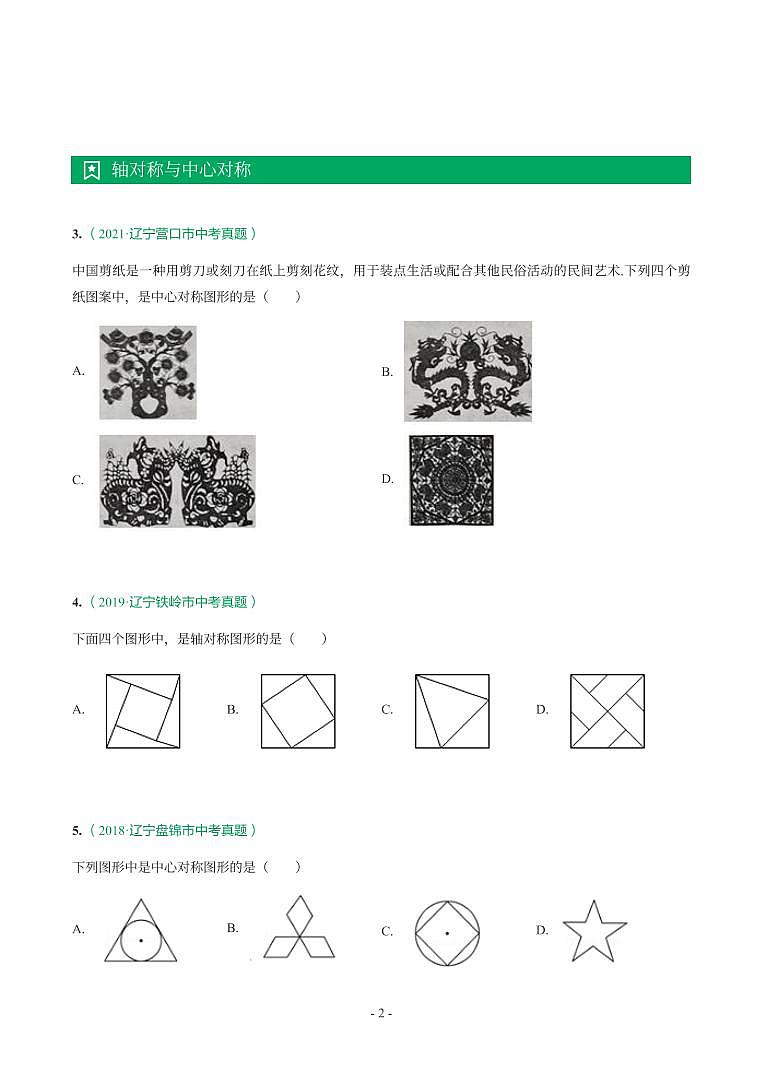 轴对称与中心对称

3.（2021·辽宁营口市中考真题）

中国剪纸是一种用剪刀或刻刀在纸上剪刻花纹，用于装点生活或配合其他民俗活动的民间艺术.下列四个剪纸图案中，是中心对称图形的是（　　）

A.

B.

C.

D.

4.（2019·辽宁铁岭市中考真题）

下面四个图形中，是轴对称图形的是（　　）

A.

B.

C.

D.

5.（2018·辽宁盘锦市中考真题）

下列图形中是中心对称图形的是（　　）

A.

B.

C.

D.

- 2 -