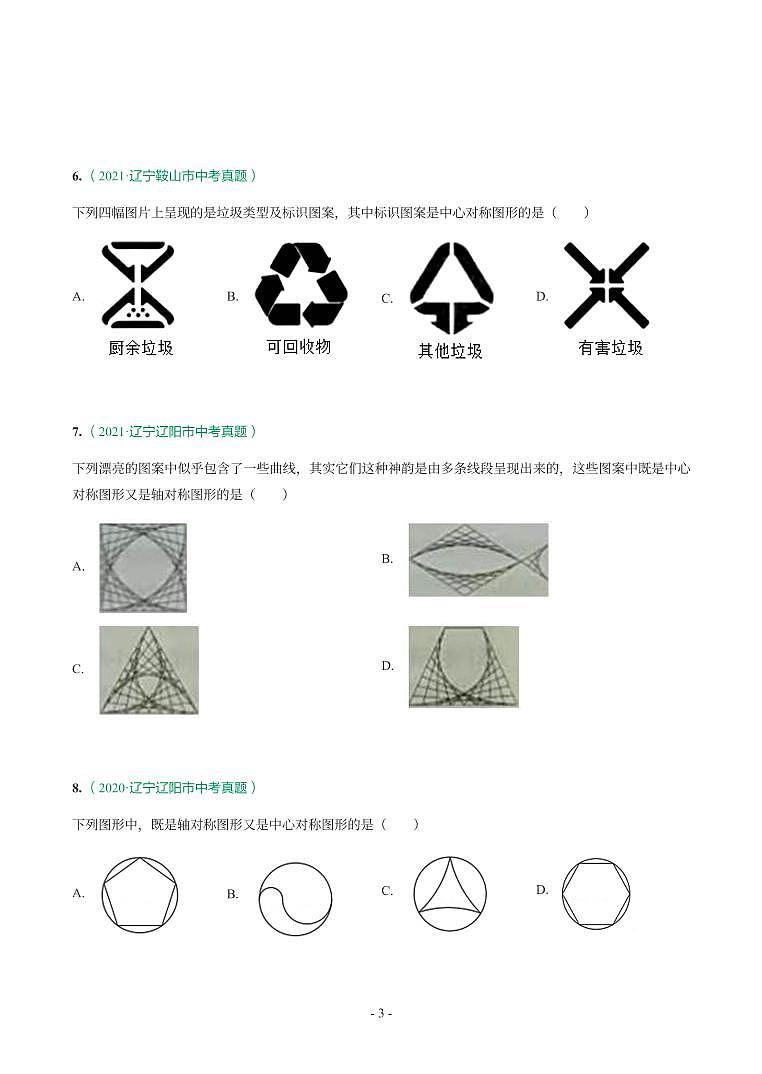 6.（2021·辽宁鞍山市中考真题）

下列四幅图片上呈现的是垃圾类型及标识图案，其中标识图案是中心对称图形的是（　　）

A. 厨余垃圾　B. 可回收物　C. 其他垃圾　D. 有害垃圾

7.（2021·辽宁辽阳市中考真题）

下列漂亮的图案中似乎包含了一些曲线，其实它们这种神韵是由多条线段呈现出来的，这些图案中既是中心对称图形又是轴对称图形的是（　　）

A.

B.

C.

D.

8.（2020·辽宁辽阳市中考真题）

下列图形中，既是轴对称图形又是中心对称图形的是（　　）

A.　B.　C.　D.

- 3 -