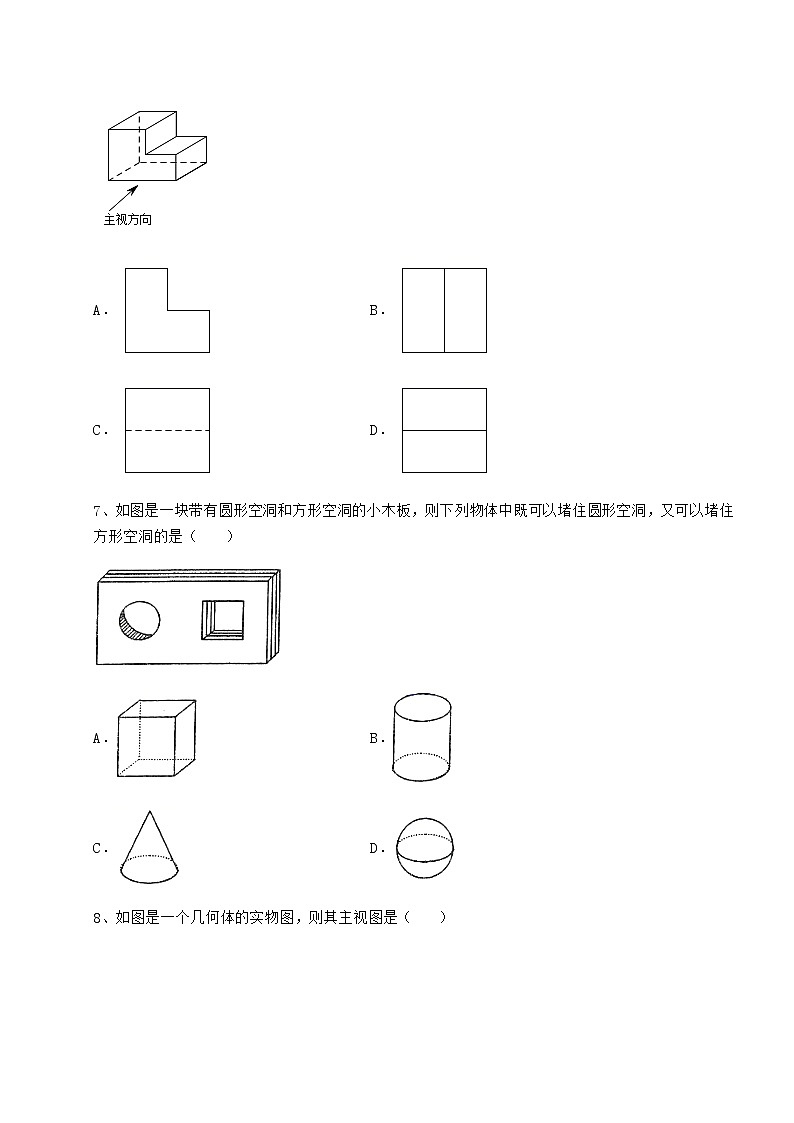 主视方向

A．

B．

C．

D．

7、如图是一块带有圆形空洞和方形空洞的小木板，则下列物体中既可以堵住圆形空洞，又可以堵住方形空洞的是（　　）

A．

B．

C．

D．

8、如图是一个几何体的实物图，则其主视图是（　　）