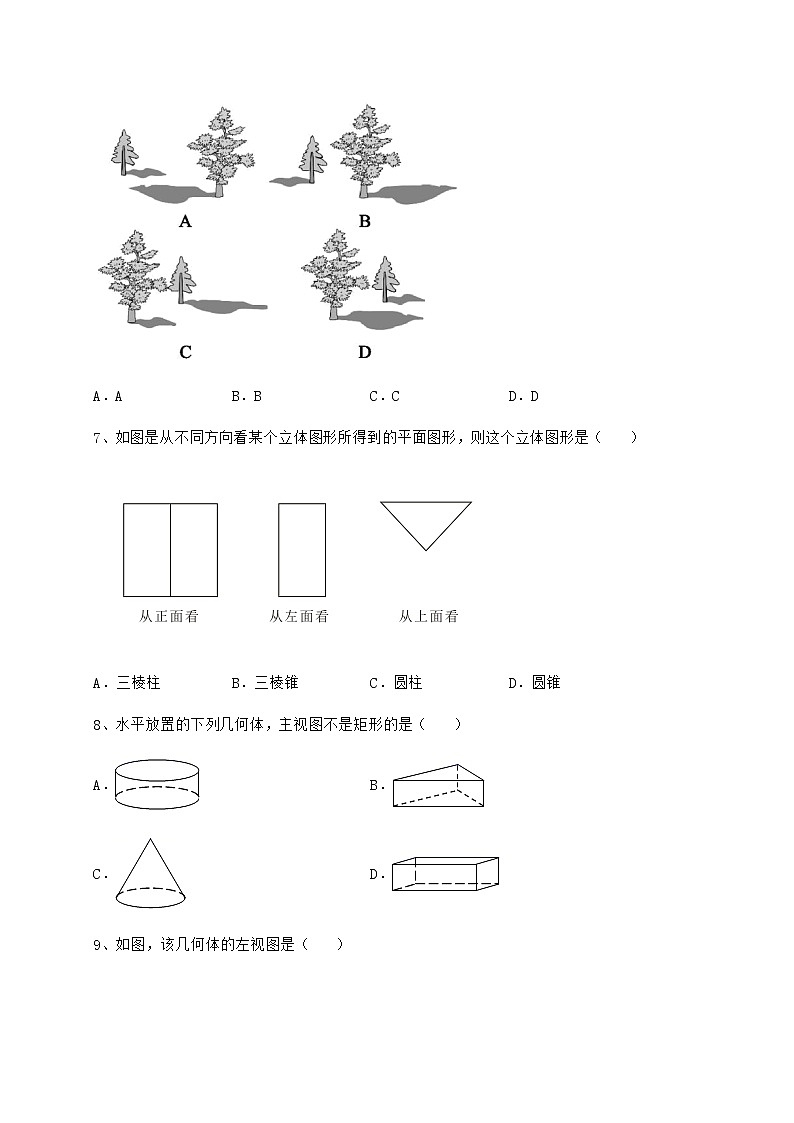 A

B

C

D

A．A　　　　B．B　　　　C．C　　　　D．D

7、如图是从不同方向看某个立体图形所得到的平面图形，则这个立体图形是（　　）

从正面看　　从左面看　　从上面看

A．三棱柱　　　　B．三棱锥　　　　C．圆柱　　　　D．圆锥

8、水平放置的下列几何体，主视图不是矩形的是（　　）

A．

B．

C．

D．

9、如图，该几何体的左视图是（　　）