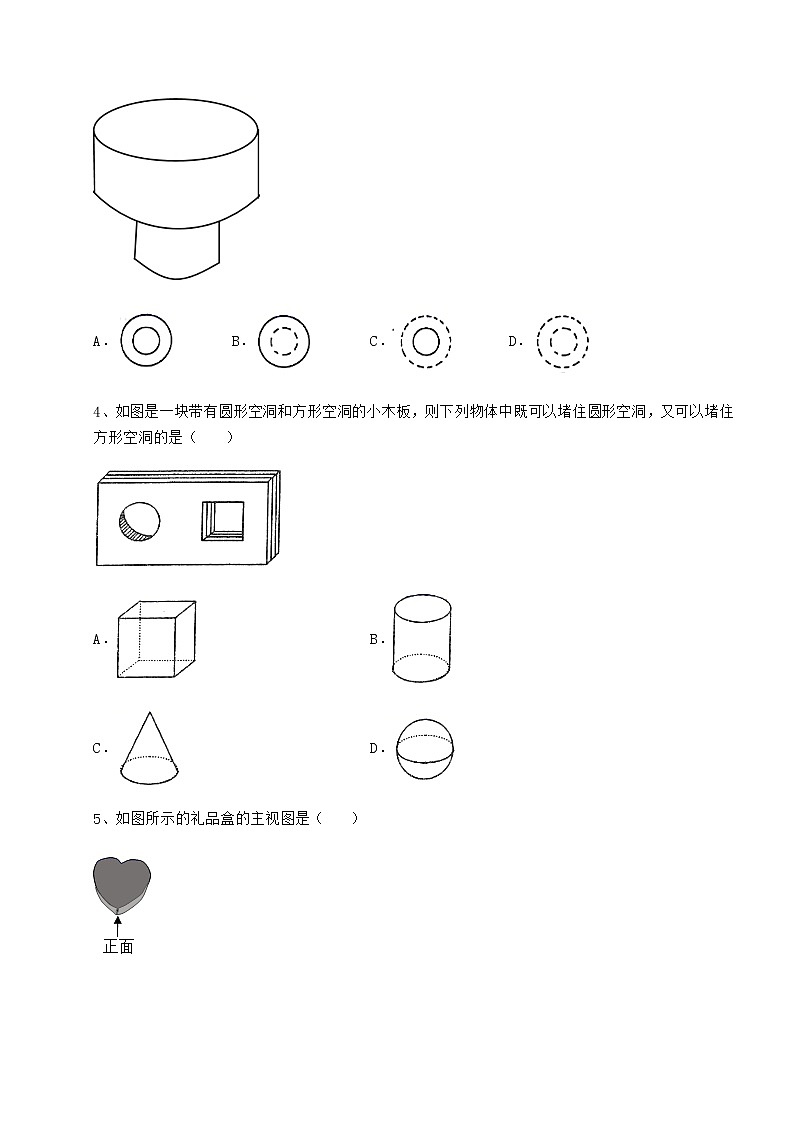 A．

B．

C．

D．

4、如图是一块带有圆形空洞和方形空洞的小木板，则下列物体中既可以堵住圆形空洞，又可以堵住方形空洞的是（　　）

A．

B．

C．

D．

5、如图所示的礼品盒的主视图是（　　）

正面