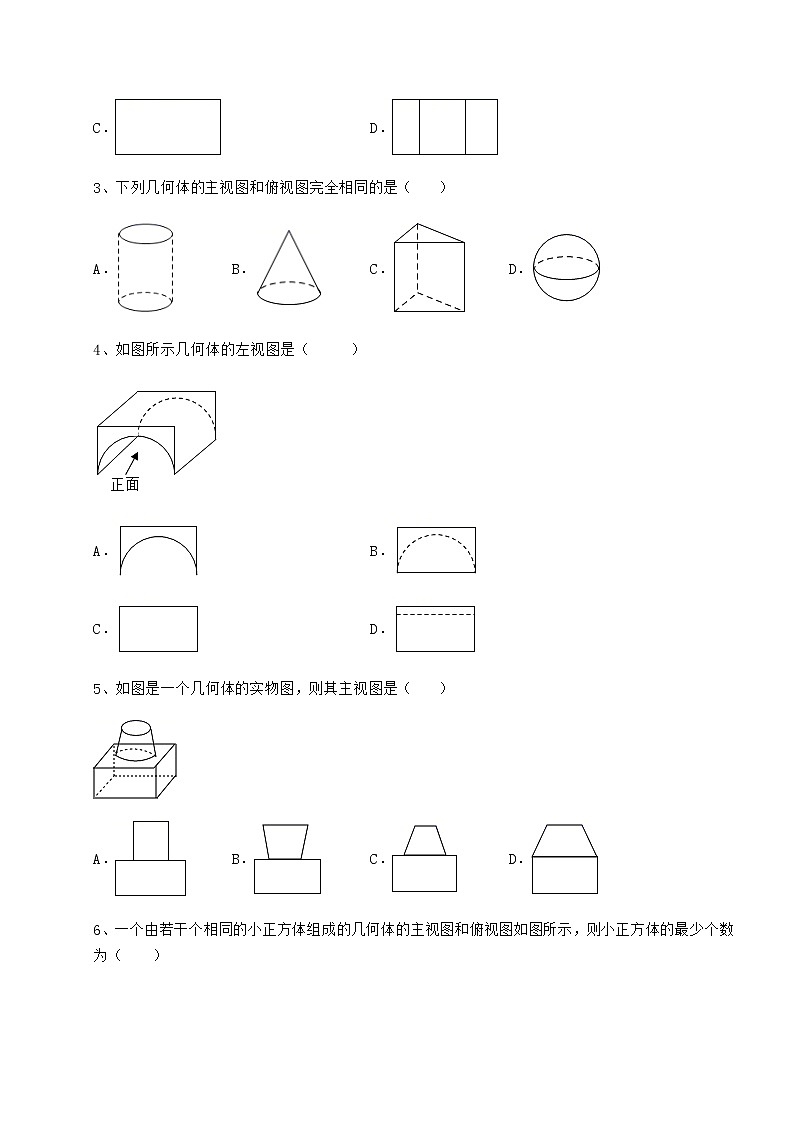 C．　　　　　　D．

3、下列几何体的主视图和俯视图完全相同的是（　　）

A．　　B．　　C．　　D．

4、如图所示几何体的左视图是（　　）

正面

A．　　　　　　B．

C．　　　　　　D．

5、如图是一个几何体的实物图，则其主视图是（　　）

A．　　B．　　C．　　D．

6、一个由若干个相同的小正方体组成的几何体的主视图和俯视图如图所示，则小正方体的最少个数为（　　）