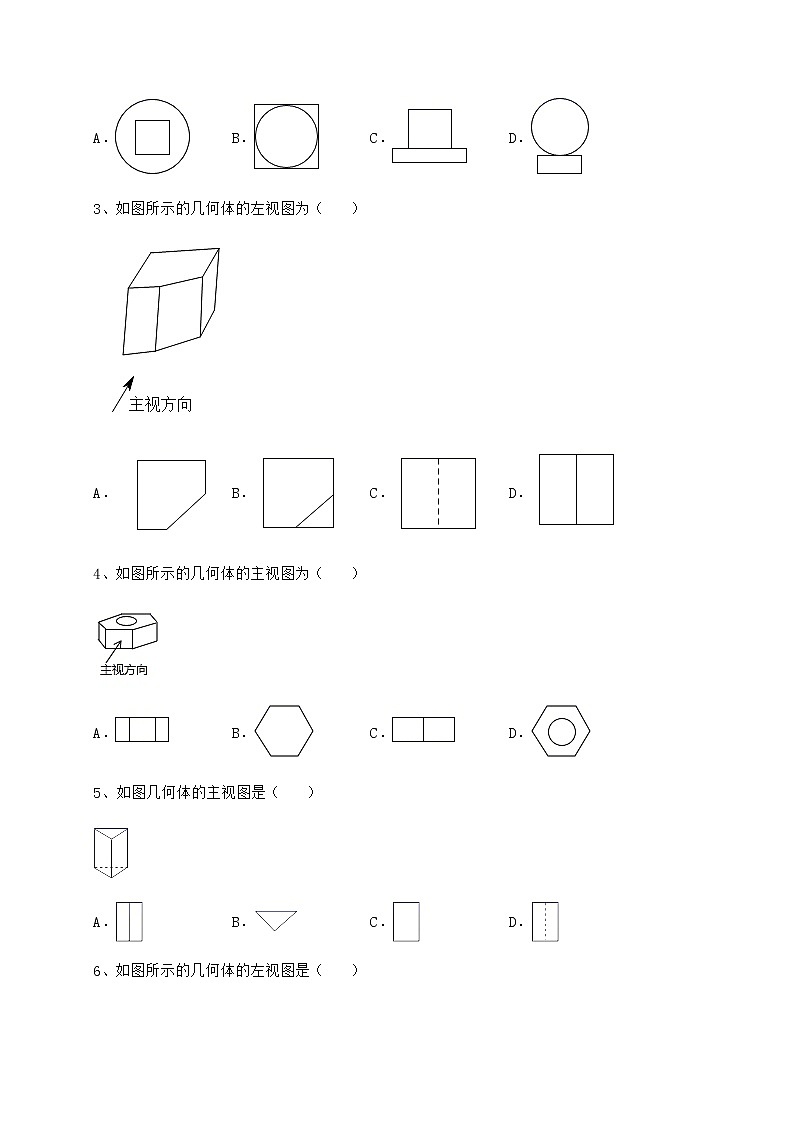 A.

B.

C.

D.

3、如图所示的几何体的左视图为（　　）

主视方向

A.

B.

C.

D.

4、如图所示的几何体的主视图为（　　）

主视方向

A.

B.

C.

D.

5、如图几何体的主视图是（　　）

A.

B.

C.

D.

6、如图所示的几何体的左视图是（　　）