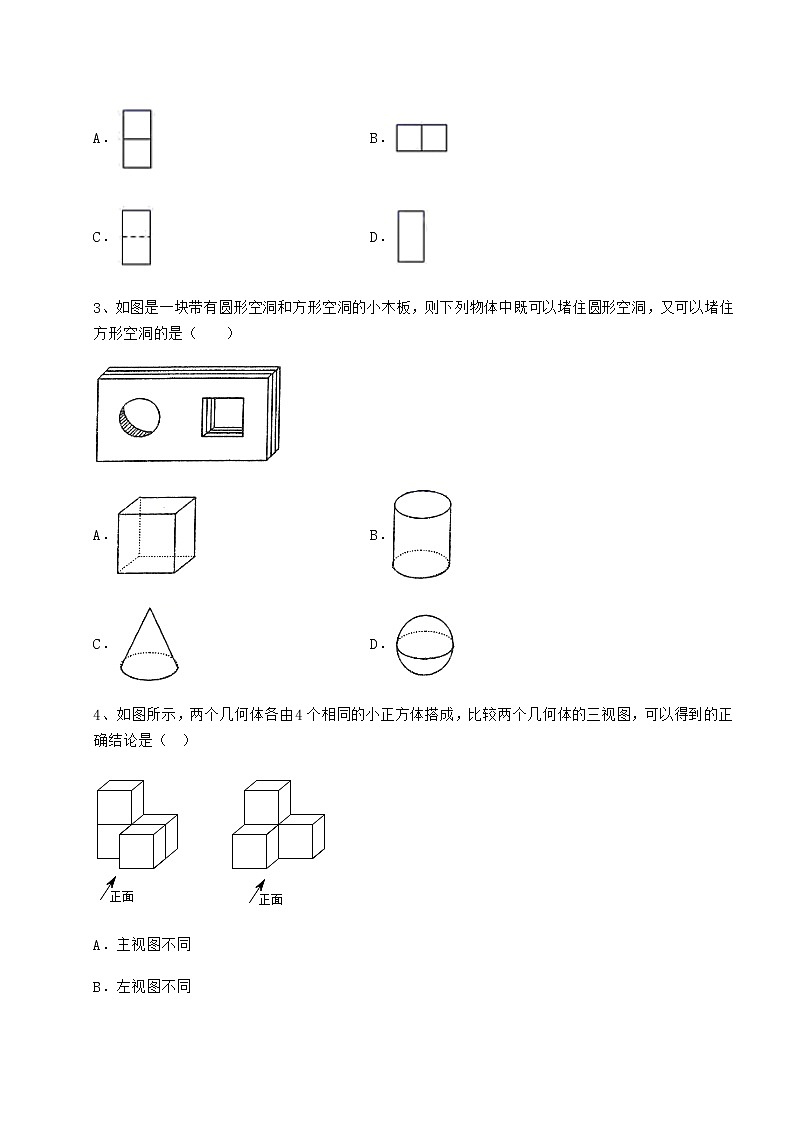 A．

B．

C．

D．

3、如图是一块带有圆形空洞和方形空洞的小木板，则下列物体中既可以堵住圆形空洞，又可以堵住方形空洞的是（　　）

A．

B．

C．

D．

4、如图所示，两个几何体各由4个相同的小正方体搭成，比较两个几何体的三视图，可以得到的正确结论是（　）

正面

正面

A．主视图不同

B．左视图不同