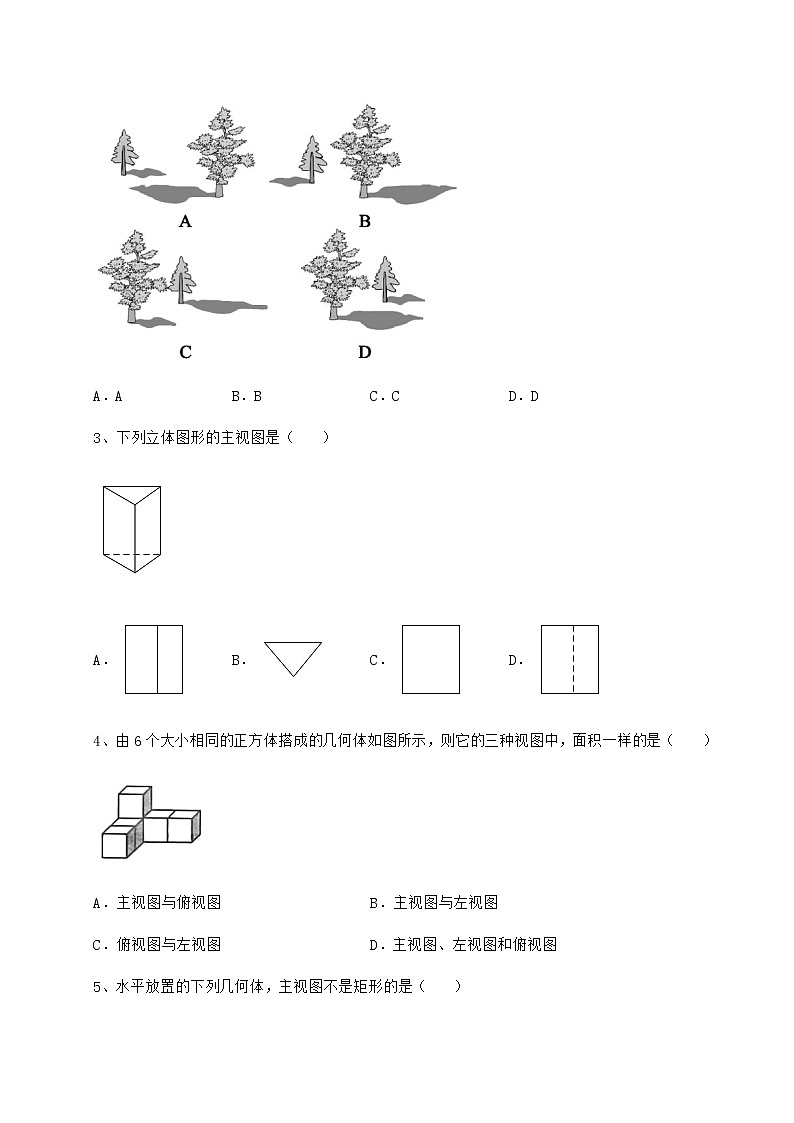 A

B

C

D

A．A　　B．B　　C．C　　D．D

3、下列立体图形的主视图是（　　）

A．　　B．　　C．　　D．

4、由 6 个大小相同的正方体搭成的几何体如图所示，则它的三种视图中，面积一样的是（　　）

A．主视图与俯视图　　B．主视图与左视图

C．俯视图与左视图　　D．主视图、左视图和俯视图

5、水平放置的下列几何体，主视图不是矩形的是（　　）