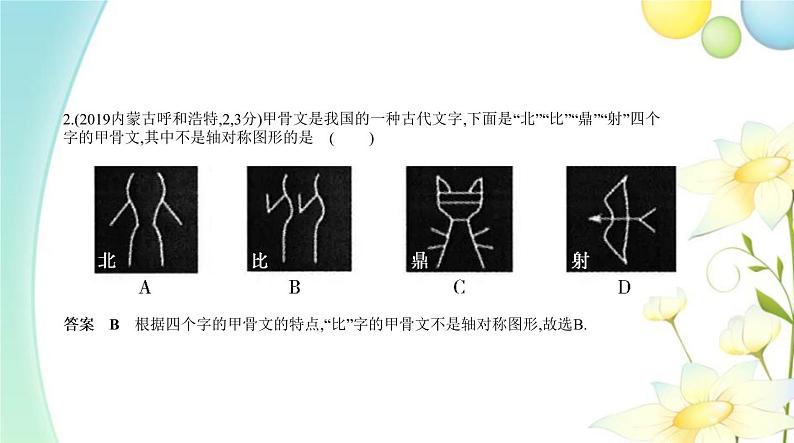 2.(2019内蒙古呼和浩特,2,3分)甲骨文是我国的一种古代文字,下面是“北”“比”“鼎”“射”四个字的甲骨文,其中不是轴对称图形的是 (　　)

北
A

比
B

鼎
C

射
D

答案　B　根据四个字的甲骨文的特点,“比”字的甲骨文不是轴对称图形,故选B.