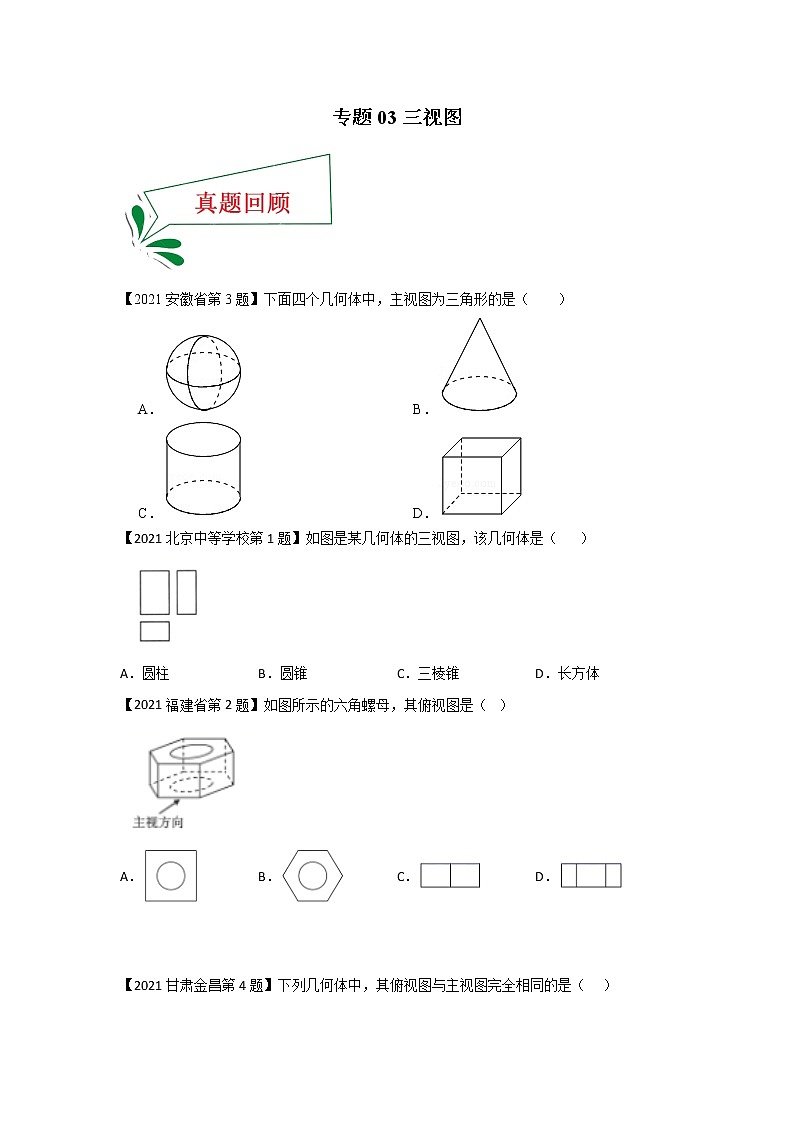 专题 03 三视图

真题回顾

【2021 安徽省第 3 题】下面四个几何体中，主视图为三角形的是（　　）

A．

B．

C．

D．

【2021 北京中等学校第 1 题】如图是某几何体的三视图，该几何体是（　　）

A．圆柱　　B．圆锥　　C．三棱锥　　D．长方体

【2021 福建省第 2 题】如图所示的六角螺母，其俯视图是（　）

主视方向

A．　　B．　　C．　　D．

【2021 甘肃金昌第 4 题】下列几何体中，其俯视图与主视图完全相同的是（　　）