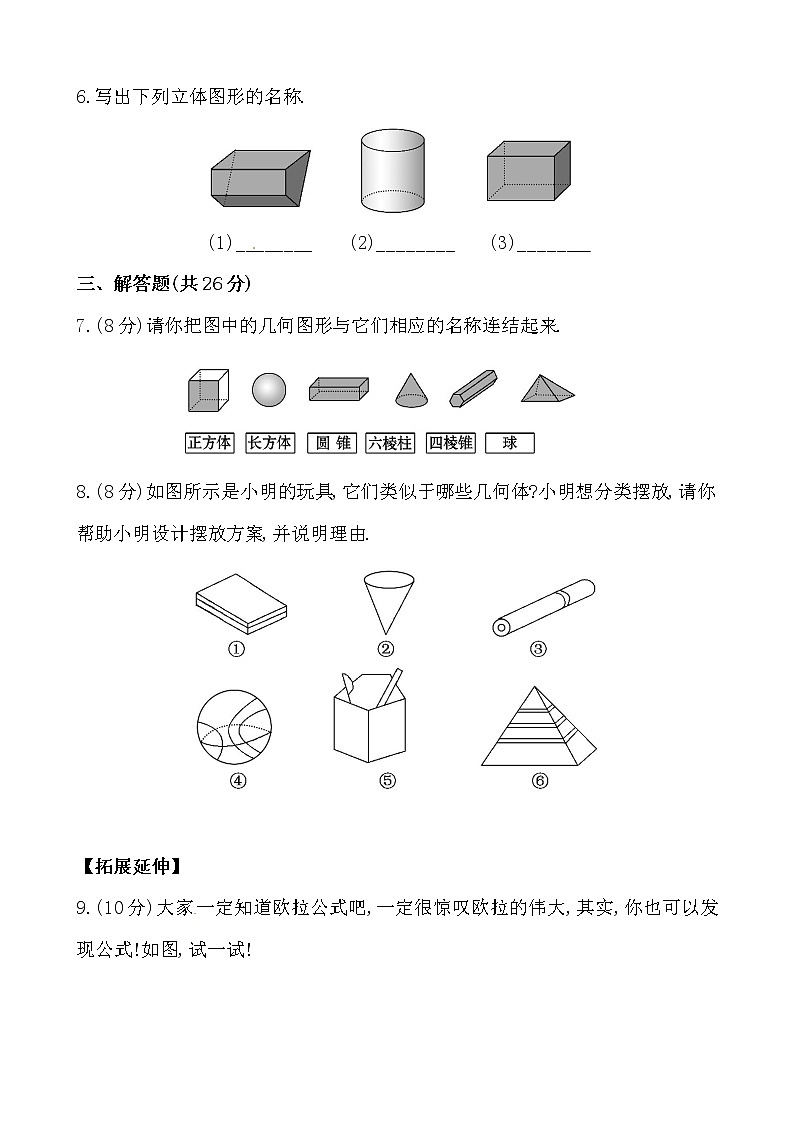 6.写出下列立体图形的名称

(1)________ (2)________ (3)________

三、解答题(共26分)

7.(8分)请你把图中的几何图形与它们相应的名称连结起来.

正方体 长方体 圆 锥 六棱柱 四棱锥 球

8.(8分)如图所示是小明的玩具,它们类似于哪些几何体?小明想分类摆放,请你帮助小明设计摆放方案,并说明理由.

① ② ③

④ ⑤ ⑥

【拓展延伸】

9.(10分)大家一定知道欧拉公式吧,一定很惊叹欧拉的伟大,其实,你也可以发现公式!如图,试一试!