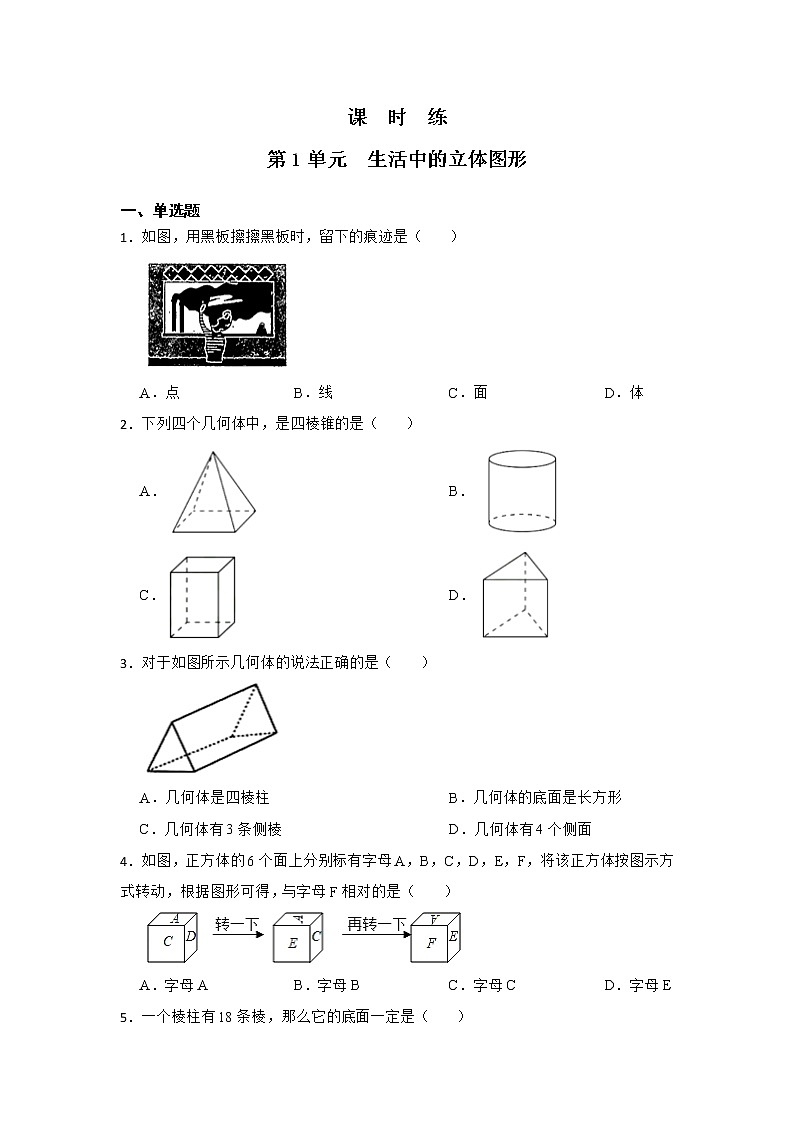 课　时　练

第1单元　生活中的立体图形

一、单选题

1．如图，用黑板擦擦黑板时，留下的痕迹是（　　）

A．点　　B．线　　C．面　　D．体

2．下列四个几何体中，是四棱锥的是（　　）

A．

B．

C．

D．

3．对于如图所示几何体的说法正确的是（　　）

A．几何体是四棱柱　　B．几何体的底面是长方形

C．几何体有3条侧棱　　D．几何体有4个侧面

4．如图，正方体的6个面上分别标有字母A，B，C，D，E，F，将该正方体按图示方式转动，根据图形可得，与字母F相对的是（　　）

A C D　转一下　E C　再转一下　F E

A．字母A　　B．字母B　　C．字母C　　D．字母E

5．一个棱柱有18条棱，那么它的底面一定是（　　）