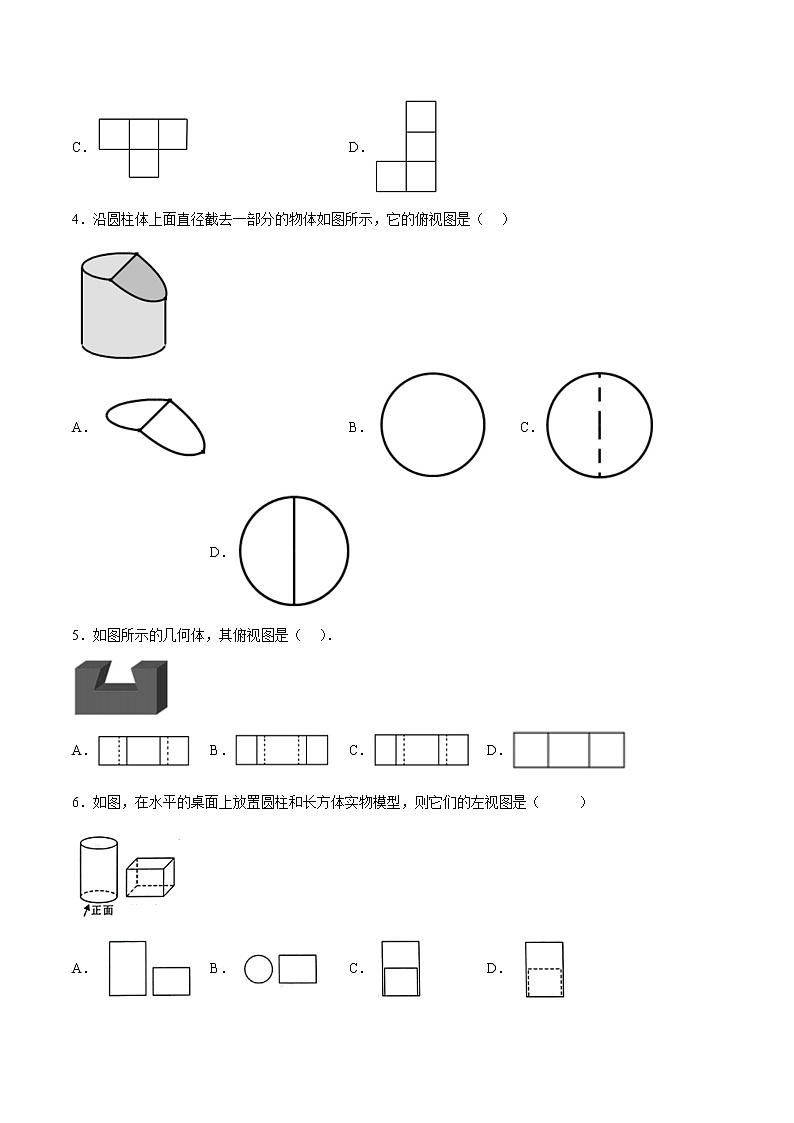 C.

D.

4．沿圆柱体上面直径截去一部分的物体如图所示，它的俯视图是（    ）

A.

B.

C.

D.

5．如图所示的几何体，其俯视图是（    ）.

A.

B.

C.

D.

6．如图，在水平的桌面上放置圆柱和长方体实物模型，则它们的左视图是（        ）

正面

A.

B.

C.

D.