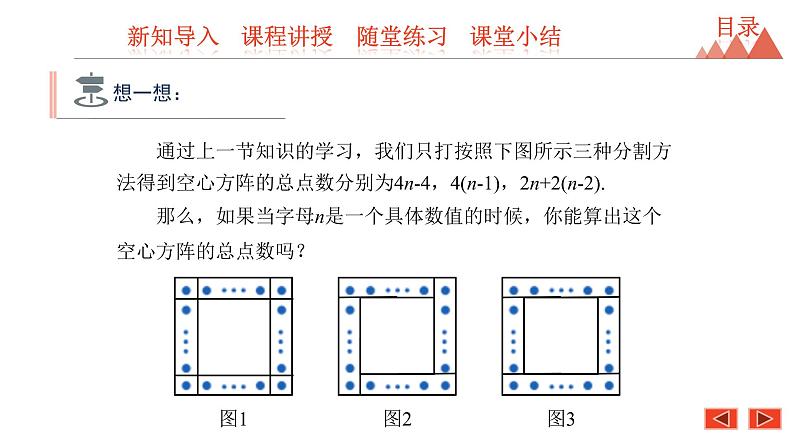 新知导入　课程讲授　随堂练习　课堂小结

目录

想一想：

通过上一节知识的学习，我们只打按照下图所示三种分割方法得到空心方阵的总点数分别为$4n-4$，$4(n-1)$，$2n+2(n-2)$.

那么，如果当字母$n$是一个具体数值的时候，你能算出这个空心方阵的总点数吗？

图1　　图2　　图3