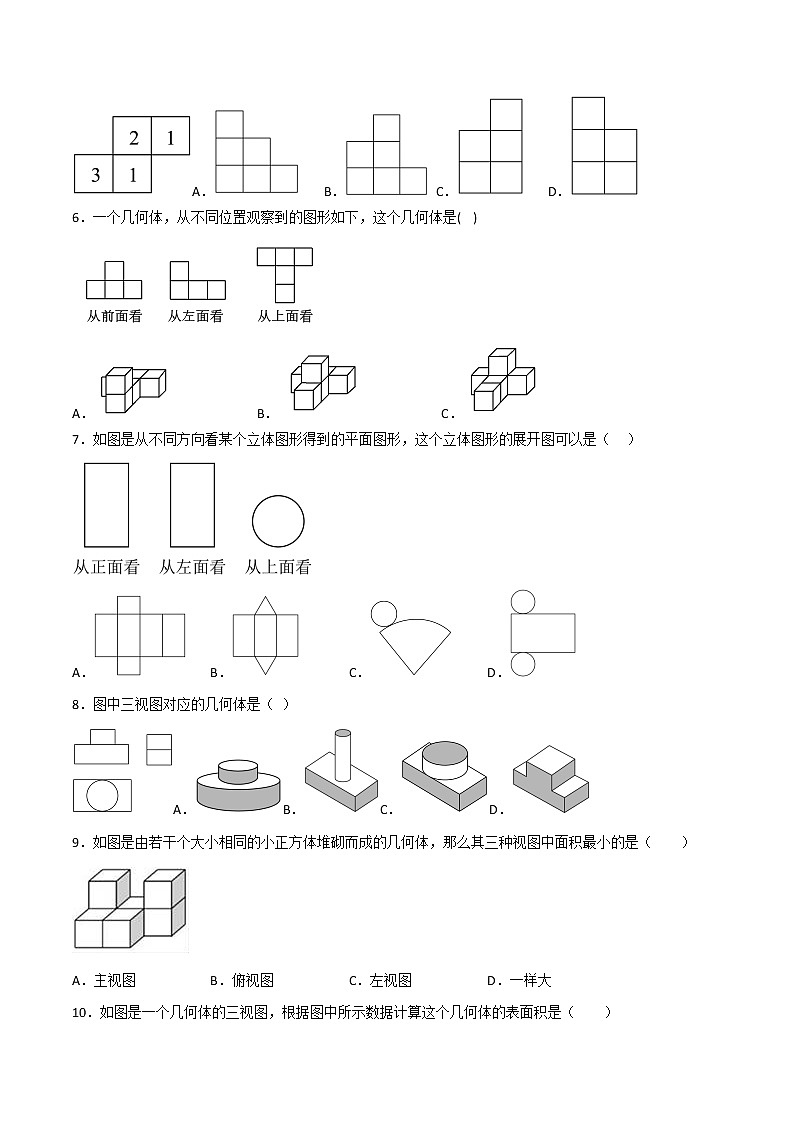 2 1
3 1
A.
B.
C.
D.

6．一个几何体，从不同位置观察到的图形如下，这个几何体是( )

从前面看 从左面看 从上面看

A．
B．
C．

7．如图是从不同方向看某个立体图形得到的平面图形，这个立体图形的展开图可以是（ ）

从正面看 从左面看 从上面看

A．
B．
C．
D．

8．图中三视图对应的几何体是（ ）

A．
B．
C．
D．

9．如图是由若干个大小相同的小正方体堆砌而成的几何体，那么其三种视图中面积最小的是（ ）

A．主视图 B．俯视图 C．左视图 D．一样大

10．如图是一个几何体的三视图，根据图中所示数据计算这个几何体的表面积是（ ）