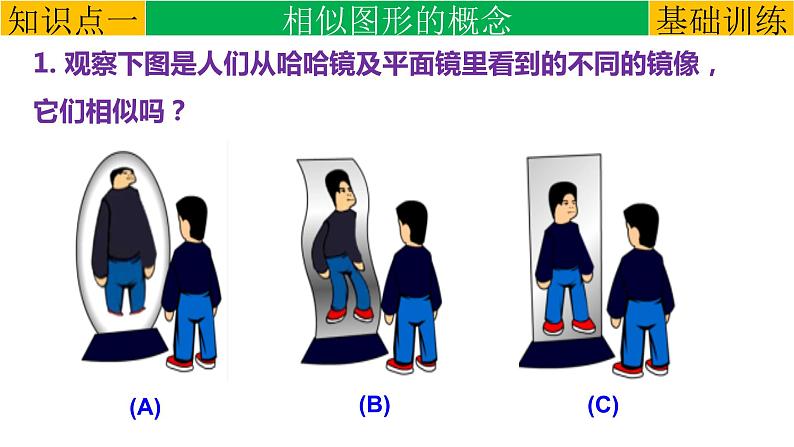 知识点一 相似图形的概念 基础训练

1. 观察下图是人们从哈哈镜及平面镜里看到的不同的镜像，它们相似吗？

(A) (B) (C)