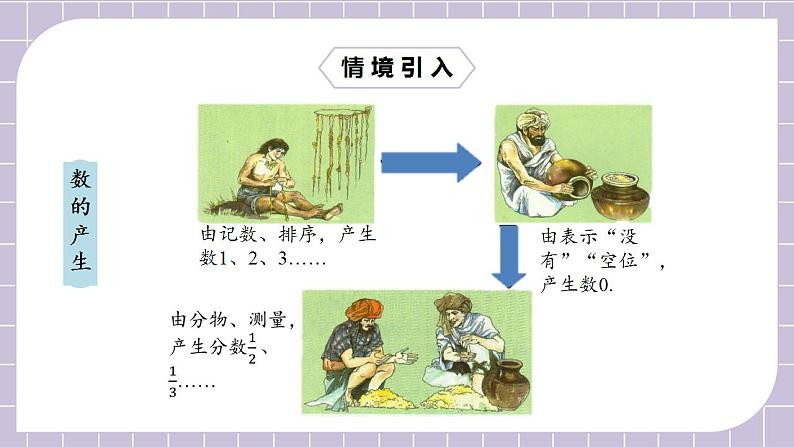 情境引入

数的产生

由记数、排序，产生数1、2、3……

由表示“没有”“空位”，产生数0.

由分物、测量，产生分数$\frac{1}{2}$、$\frac{1}{3}$……