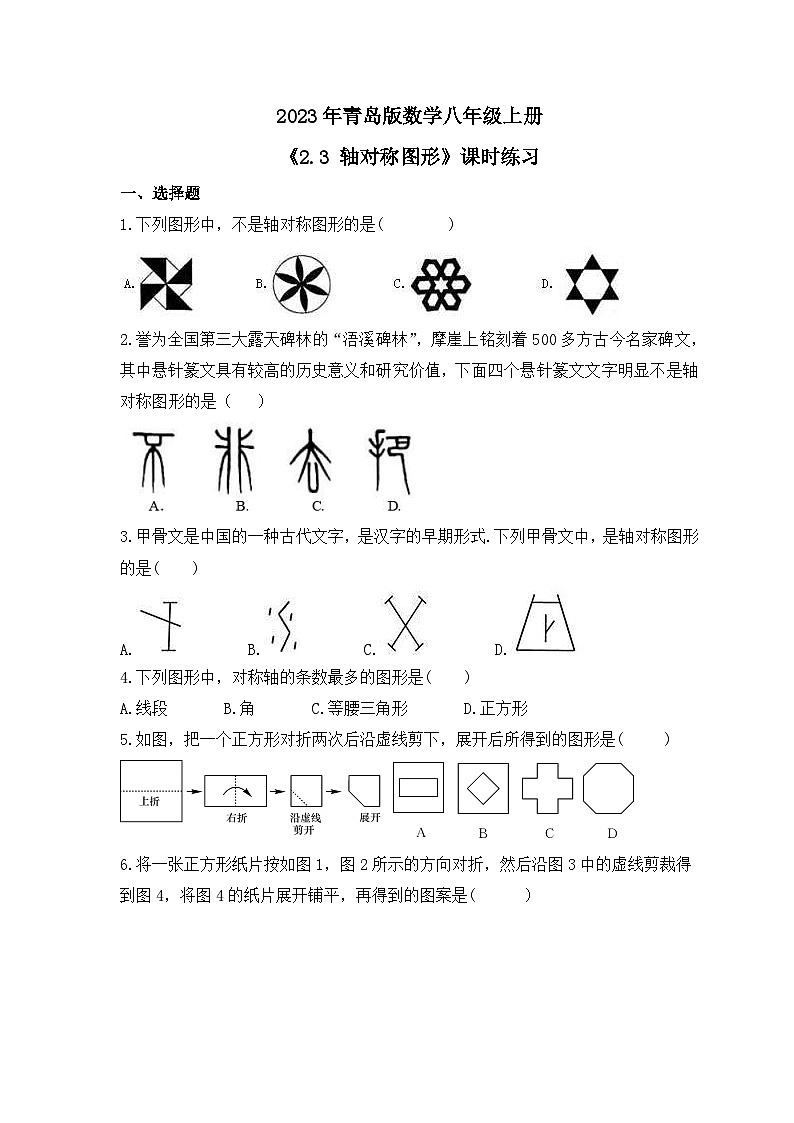 2023年青岛版数学八年级上册

《2.3 轴对称图形》课时练习

一、选择题

1.下列图形中，不是轴对称图形的是(　　)

A.　　B.　　C.　　D.

2.誉为全国第三大露天碑林的“浯溪碑林”，摩崖上铭刻着500多方古今名家碑文，其中悬针篆文具有较高的历史意义和研究价值，下面四个悬针篆文文字明显不是轴对称图形的是（　）

A.　　B.　　C.　　D.

3.甲骨文是中国的一种古代文字，是汉字的早期形式.下列甲骨文中，是轴对称图形的是(　　)

A.　　B.　　C.　　D.

4.下列图形中，对称轴的条数最多的图形是(　　)

A.线段　　B.角　　C.等腰三角形　　D.正方形

5.如图，把一个正方形对折两次后沿虚线剪下，展开后所得到的图形是(　　)

上折　右折　沿虚线剪开　展开　A　B　C　D

6.将一张正方形纸片按如图1，图2所示的方向对折，然后沿图3中的虚线剪裁得到图4，将图4的纸片展开铺平，再得到的图案是(　　)