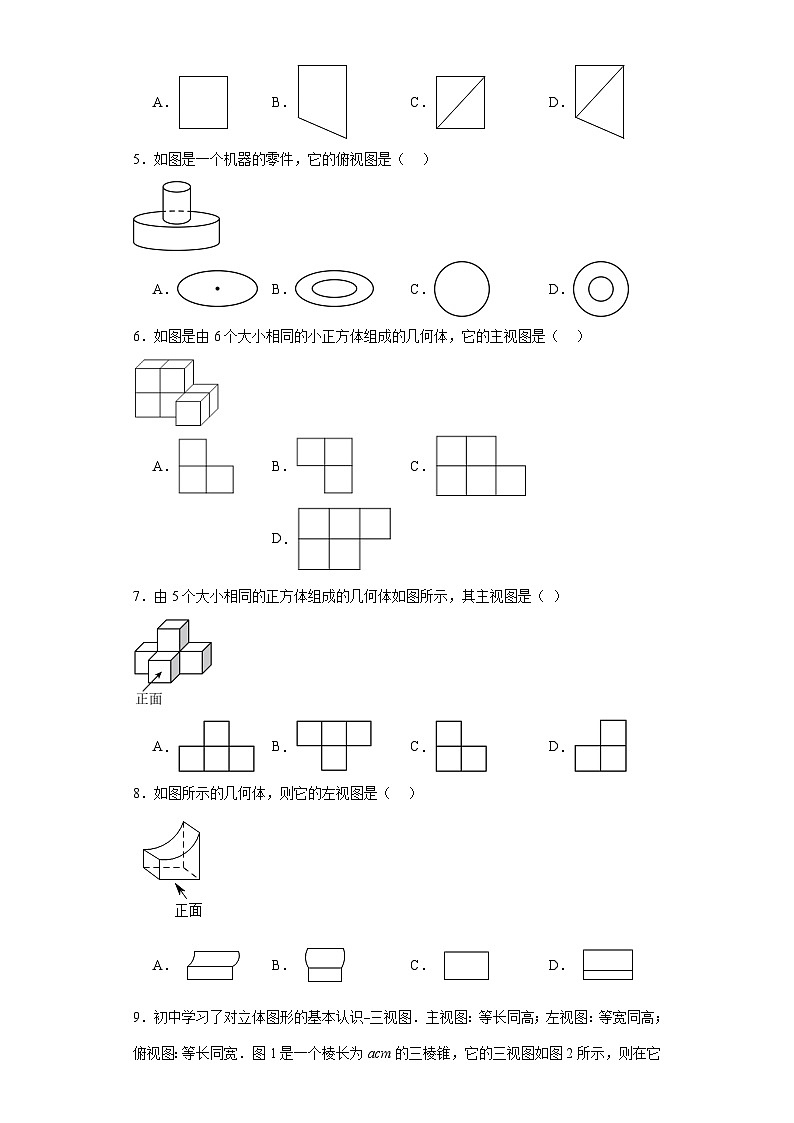 A．　B．　C．　D．

5．如图是一个机器的零件，它的俯视图是（　）

A．　B．　C．　D．

6．如图是由 6 个大小相同的小正方体组成的几何体，它的主视图是（　）

A．　B．　C．

D．

7．由 5 个大小相同的正方体组成的几何体如图所示，其主视图是（ ）

正面

A．　B．　C．　D．

8．如图所示的几何体，则它的左视图是（　）

正面

A．　B．　C．　D．

9．初中学习了对立体图形的基本认识–三视图．主视图：等长同高；左视图：等宽同高；俯视图：等长同宽．图 1 是一个棱长为 $acm$ 的三棱锥，它的三视图如图 2 所示，则在它