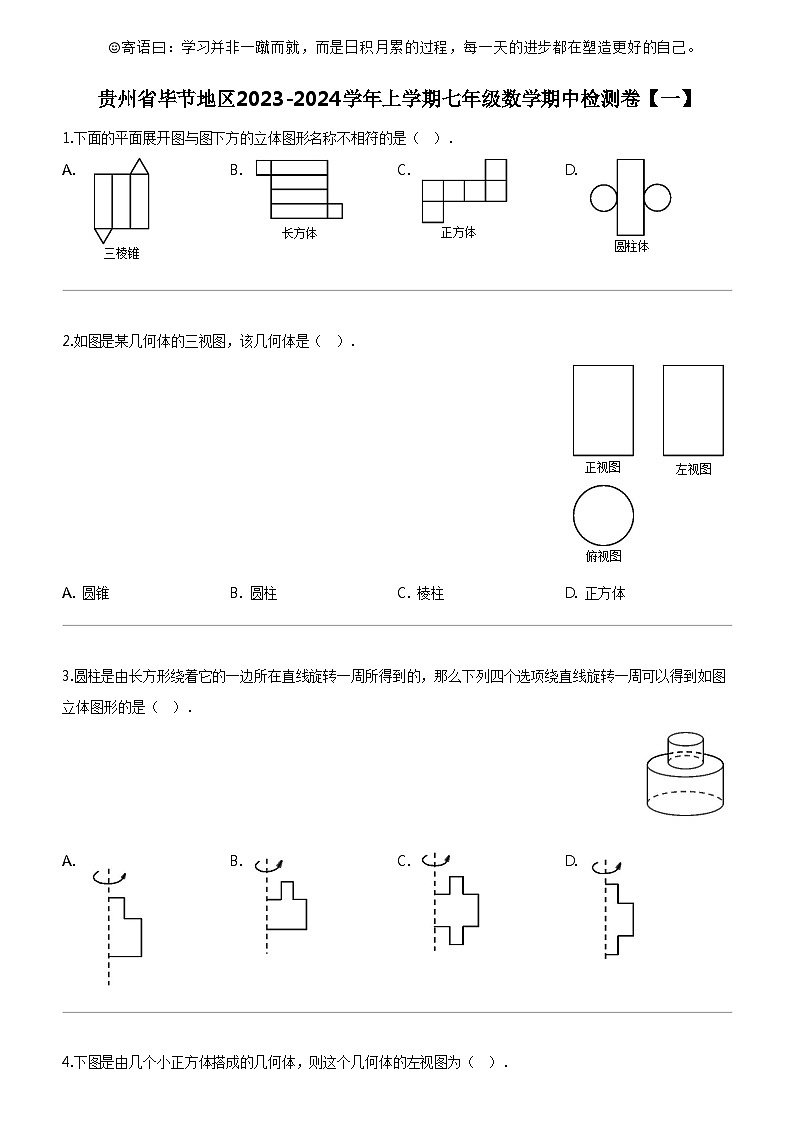 ☺寄语曰：学习并非一蹴而就，而是日积月累的过程，每一天的进步都在塑造更好的自己。

贵州省毕节地区2023-2024学年上学期七年级数学期中检测卷【一】

1.下面的平面展开图与图下方的立体图形名称不相符的是（ ）.

A. 三棱锥
B. 长方体
C. 正方体
D. 圆柱体

2.如图是某几何体的三视图，该几何体是（ ）.

正视图　左视图　俯视图

A. 圆锥　B. 圆柱　C. 棱柱　D. 正方体

3.圆柱是由长方形绕着它的一边所在直线旋转一周所得到的，那么下列四个选项绕直线旋转一周可以得到如图立体图形的是（ ）.

A.　B.　C.　D.

4.下图是由几个小正方体搭成的几何体，则这个几何体的左视图为（ ）.