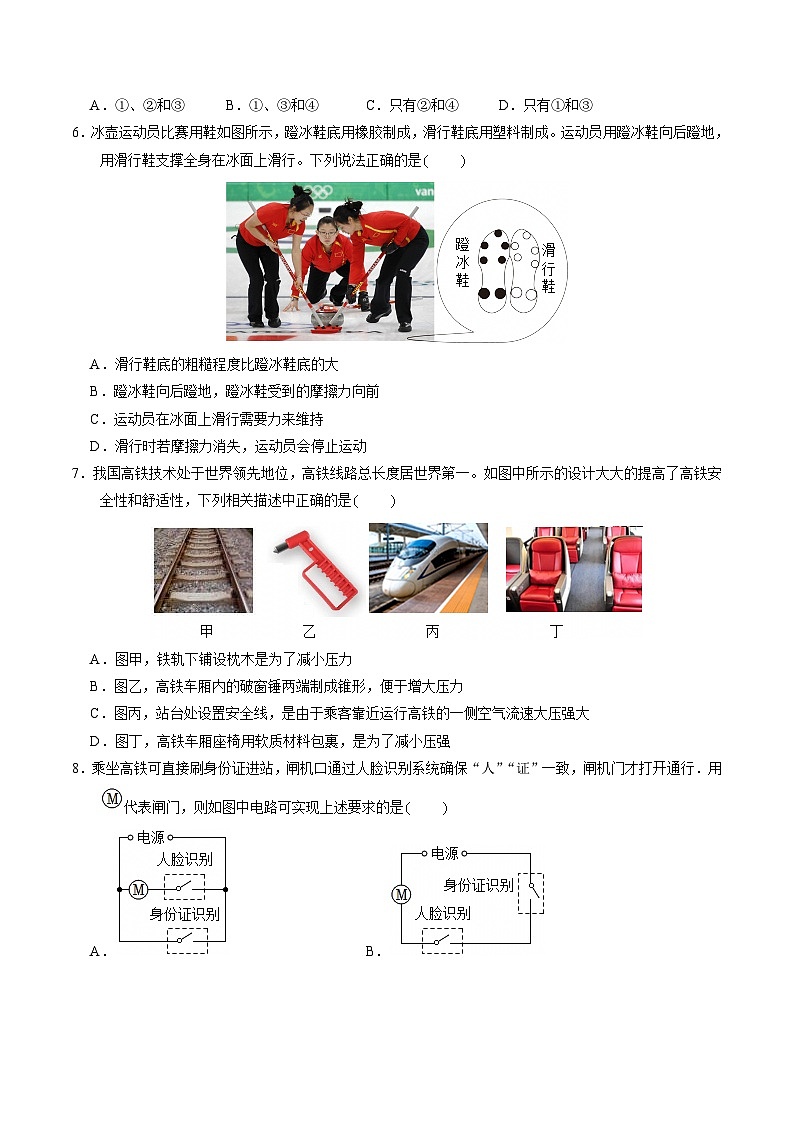 A．①、②和③　　B．①、③和④　　C．只有②和④　　D．只有①和③

6．冰壶运动员比赛用鞋如图所示，蹬冰鞋底用橡胶制成，滑行鞋底用塑料制成。运动员用蹬冰鞋向后蹬地，用滑行鞋支撑全身在冰面上滑行。下列说法正确的是(　　)

van

蹬冰鞋

滑行鞋

A．滑行鞋底的粗糙程度比蹬冰鞋底的大

B．蹬冰鞋向后蹬地，蹬冰鞋受到的摩擦力向前

C．运动员在冰面上滑行需要力来维持

D．滑行时若摩擦力消失，运动员会停止运动

7．我国高铁技术处于世界领先地位，高铁线路总长度居世界第一。如图中所示的设计大大的提高了高铁安全性和舒适性，下列相关描述中正确的是(　　)

甲　　乙　　丙　　丁

A．图甲，铁轨下铺设枕木是为了减小压力

B．图乙，高铁车厢内的破窗锤两端制成锥形，便于增大压力

C．图丙，站台处设置安全线，是由于乘客靠近运行高铁的一侧空气流速大压强大

D．图丁，高铁车厢座椅用软质材料包裹，是为了减小压强

8．乘坐高铁可直接刷身份证进站，闸机口通过人脸识别系统确保“人”“证”一致，闸机门才打开通行．用Ⓜ代表闸门，则如图中电路可实现上述要求的是(　　)

电源
人脸识别
M
身份证识别
A．

电源
M
身份证识别
人脸识别
B．