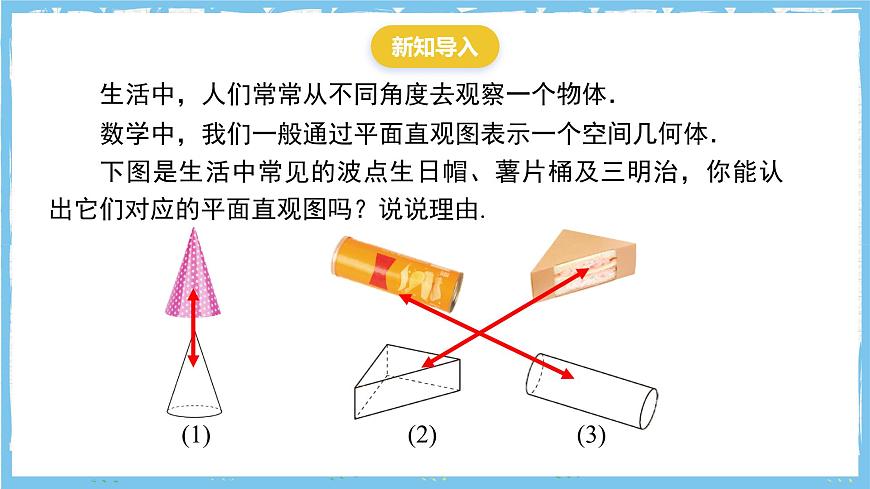 新知导入

生活中，人们常常从不同角度去观察一个物体.

数学中，我们一般通过平面直观图表示一个空间几何体.

下图是生活中常见的波点生日帽、薯片桶及三明治，你能认出它们对应的平面直观图吗？说说理由.

(1)

(2)

(3)