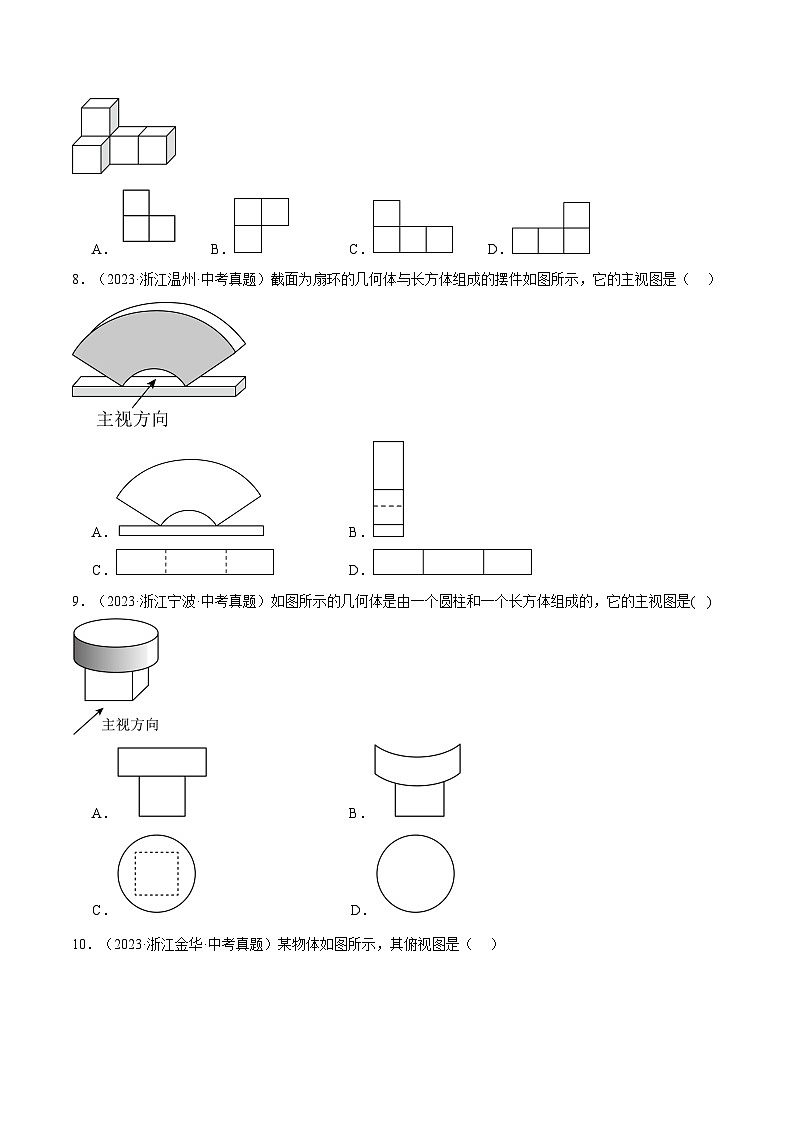 A．　B．　C．　D．

8．（2023·浙江温州·中考真题）截面为扇环的几何体与长方体组成的摆件如图所示，它的主视图是（　）

主视方向

A．　B．

C．　D．

9．（2023·浙江宁波·中考真题）如图所示的几何体是由一个圆柱和一个长方体组成的，它的主视图是(　)

主视方向

A．　B．

C．　D．

10．（2023·浙江金华·中考真题）某物体如图所示，其俯视图是（　）