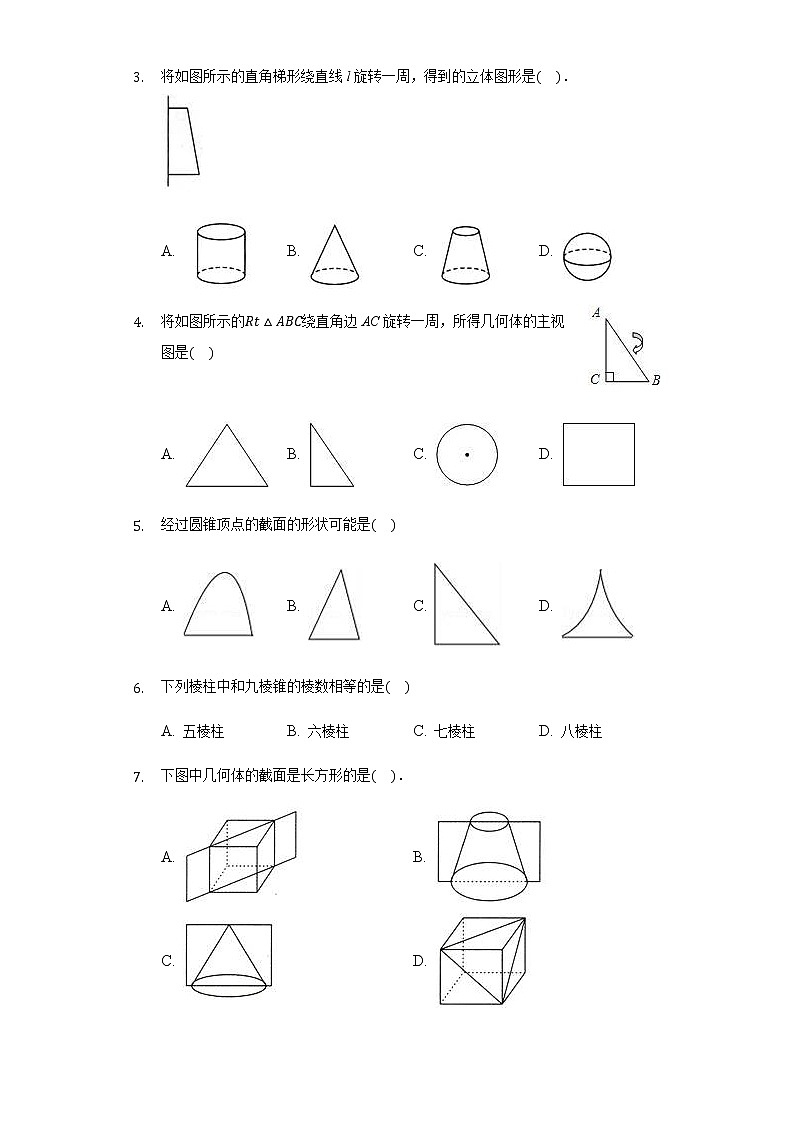 3. 将如图所示的直角梯形绕直线 $l$ 旋转一周，得到的立体图形是(　).

A.　B.　C.　D.

4. 将如图所示的$Rt\triangle ABC$绕直角边 $AC$ 旋转一周，所得几何体的主视图是(　)

A
C　B

A.　B.　C.　D.

5. 经过圆锥顶点的截面的形状可能是(　)

A.　B.　C.　D.

6. 下列棱柱中和九棱锥的棱数相等的是(　)

A. 五棱柱　B. 六棱柱　C. 七棱柱　D. 八棱柱

7. 下图中几何体的截面是长方形的是(　).

A.　B.

C.　D.