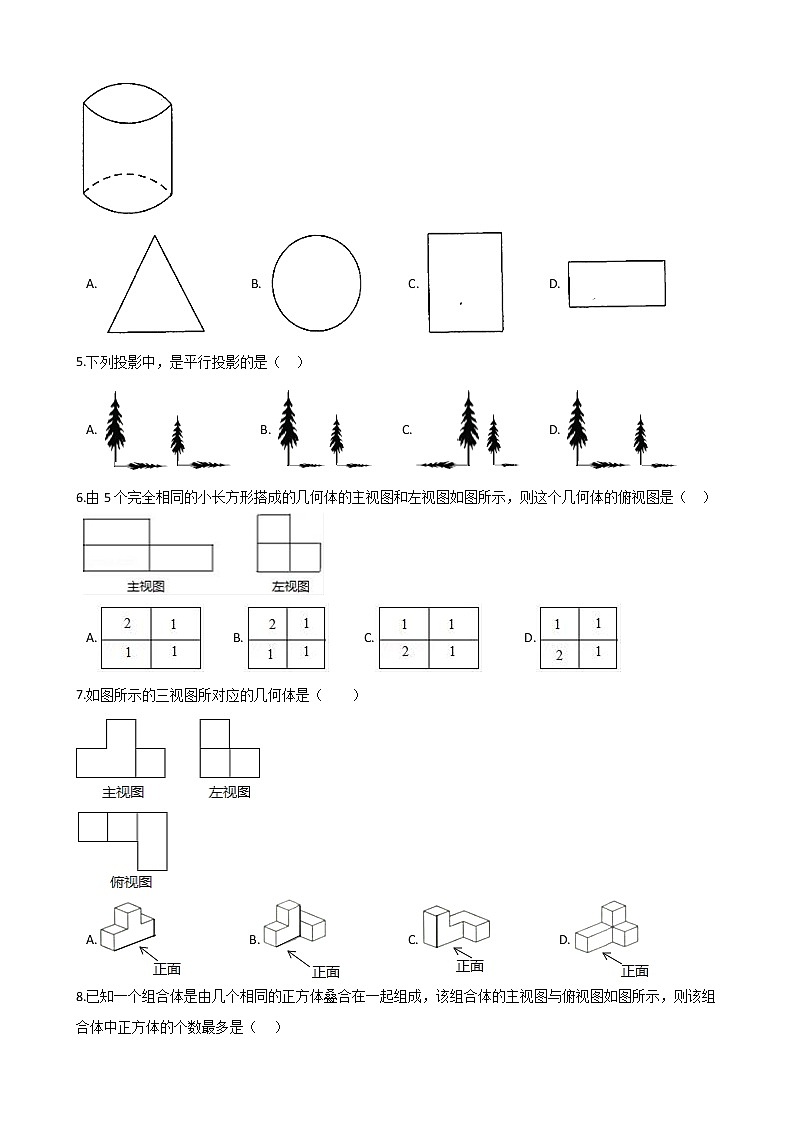 A.

B.

C.

D.

5.下列投影中，是平行投影的是（ ）

A.

B.

C.

D.

6.由 5 个完全相同的小长方形搭成的几何体的主视图和左视图如图所示，则这个几何体的俯视图是（ ）

主视图

左视图

A.
| 2 | 1 |
|---|---|
| 1 | 1 |

B.
| 2 | 1 |
|---|---|
| 1 | 1 |

C.
| 1 | 1 |
|---|---|
| 2 | 1 |

D.
| 1 | 1 |
|---|---|
| 2 | 1 |

7.如图所示的三视图所对应的几何体是（ ）

主视图

左视图

俯视图

A.
正面

B.
正面

C.
正面

D.
正面

8.已知一个组合体是由几个相同的正方体叠合在一起组成，该组合体的主视图与俯视图如图所示，则该组合体中正方体的个数最多是（ ）