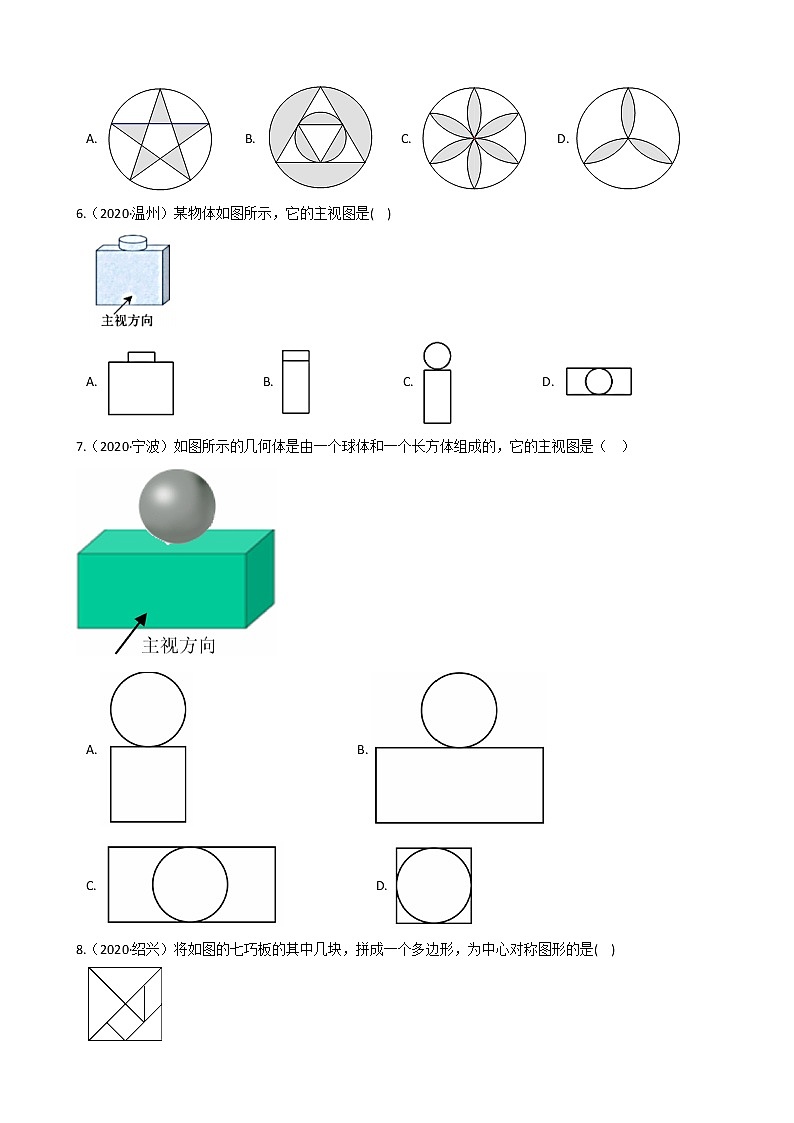 A.

B.

C.

D.

6.（2020·温州）某物体如图所示，它的主视图是( )

主视方向

A.

B.

C.

D.

7.（2020·宁波）如图所示的几何体是由一个球体和一个长方体组成的，它的主视图是（ ）

主视方向

A.

B.

C.

D.

8.（2020·绍兴）将如图的七巧板的其中几块，拼成一个多边形，为中心对称图形的是( )