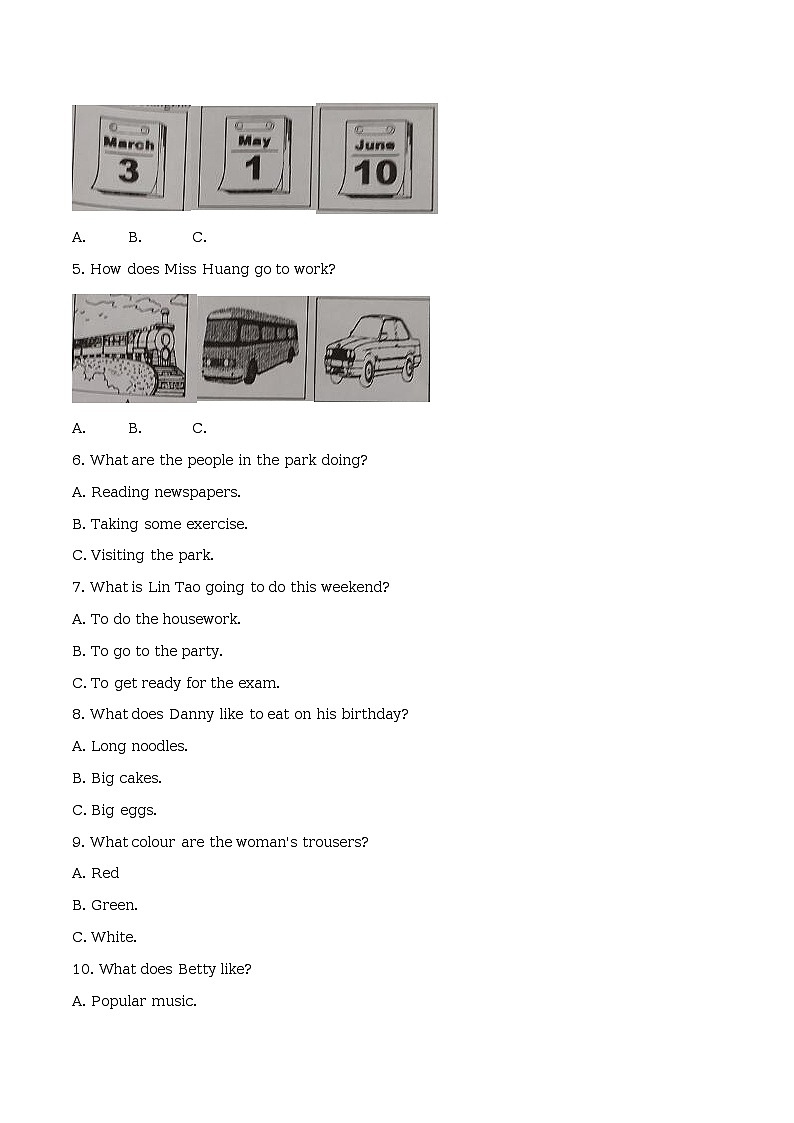 March
3

May
1

June
10

A. B. C.

5. How does Miss Huang go to work?

A. B. C.

6. What are the people in the park doing?

A. Reading newspapers.

B. Taking some exercise.

C. Visiting the park.

7. What is Lin Tao going to do this weekend?

A. To do the housework.

B. To go to the party.

C. To get ready for the exam.

8. What does Danny like to eat on his birthday?

A. Long noodles.

B. Big cakes.

C. Big eggs.

9. What colour are the woman's trousers?

A. Red

B. Green.

C. White.

10. What does Betty like?

A. Popular music.