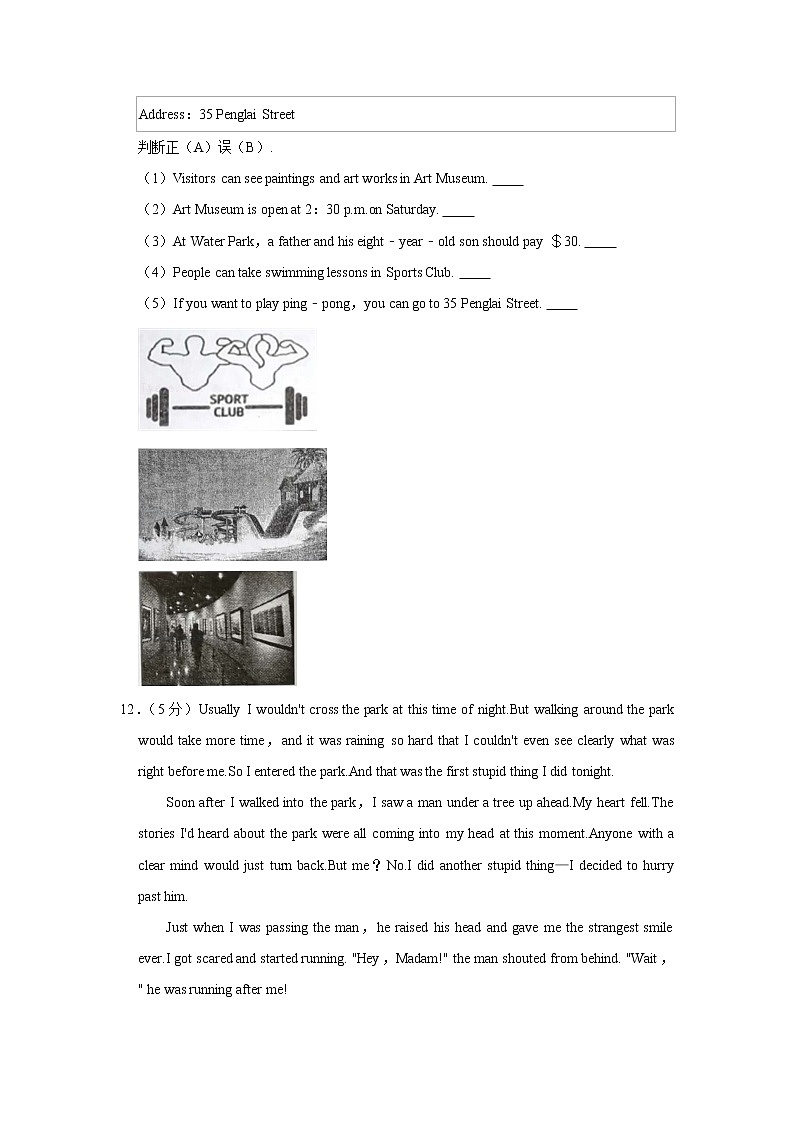 Address：35 Penglai Street

判断正（A）误（B）.

（1）Visitors can see paintings and art works in Art Museum. _____

（2）Art Museum is open at 2：30 p.m.on Saturday. _____

（3）At Water Park，a father and his eight－year－old son should pay ＄30. _____

（4）People can take swimming lessons in Sports Club. _____

（5）If you want to play ping－pong，you can go to 35 Penglai Street. _____

SPORT CLUB

12．（5分）Usually I wouldn't cross the park at this time of night.But walking around the park would take more time，and it was raining so hard that I couldn't even see clearly what was right before me.So I entered the park.And that was the first stupid thing I did tonight.

Soon after I walked into the park，I saw a man under a tree up ahead.My heart fell.The stories I'd heard about the park were all coming into my head at this moment.Anyone with a clear mind would just turn back.But me？No.I did another stupid thing—I decided to hurry past him.

Just when I was passing the man，he raised his head and gave me the strangest smile ever.I got scared and started running. "Hey，Madam!" the man shouted from behind. "Wait，" he was running after me!