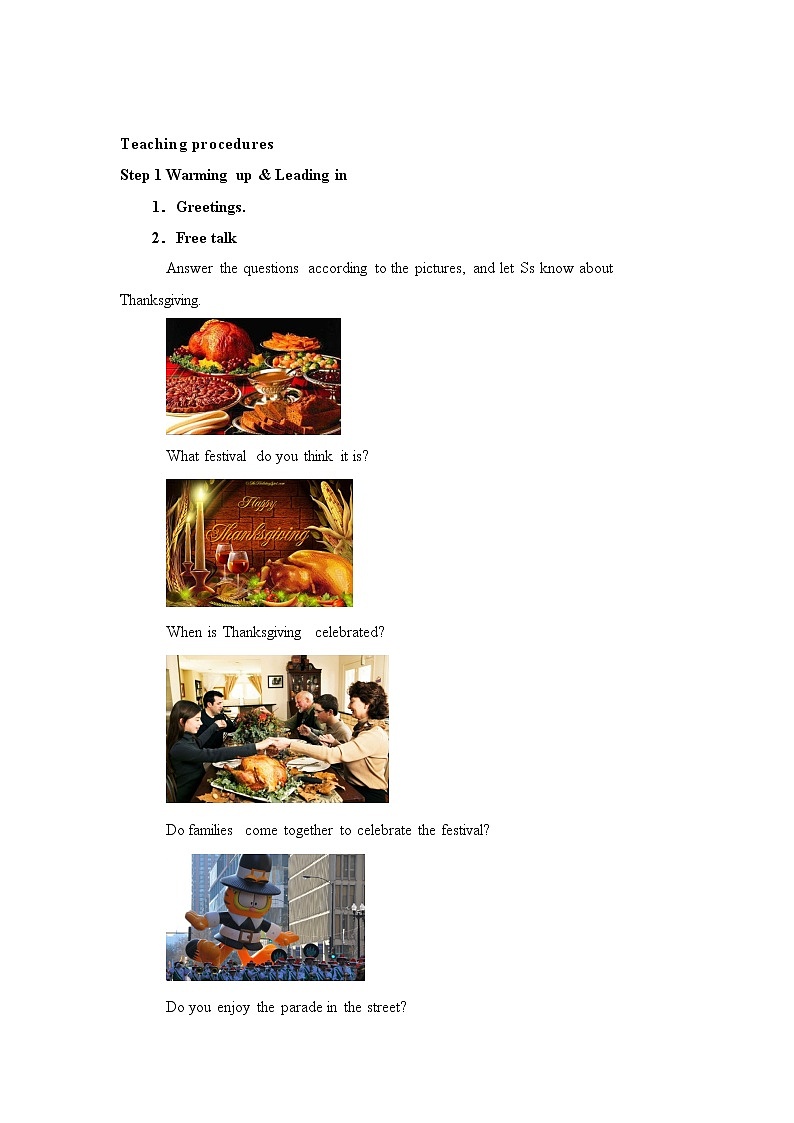 Teaching procedures

Step 1 Warming up & Leading in

1. Greetings.

2. Free talk

Answer the questions according to the pictures, and let Ss know about Thanksgiving.

What festival do you think it is?

Happy Thanksgiving

When is Thanksgiving celebrated?

Do families come together to celebrate the festival?

Do you enjoy the parade in the street?