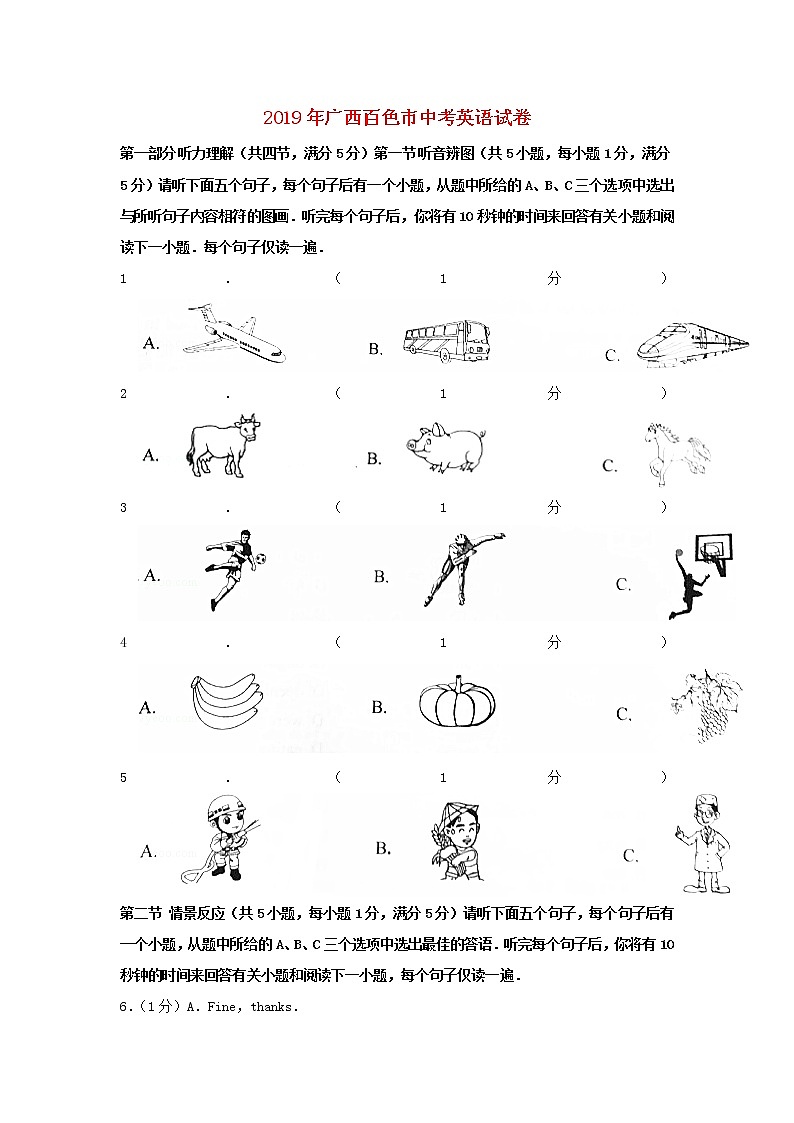 2019年广西百色市中考英语试卷

第一部分听力理解（共四节，满分5分）第一节听音辨图（共5小题，每小题1分，满分5分）请听下面五个句子，每个句子后有一个小题，从题中所给的A、B、C三个选项中选出与所听句子内容相符的图画．听完每个句子后，你将有10秒钟的时间来回答有关小题和阅读下一小题．每个句子仅读一遍．

1．（1分）

A. B. C.

2．（1分）

A. B. C.

3．（1分）

A. B. C.

4．（1分）

A. B. C.

5．（1分）

A. B. C.

第二节 情景反应（共5小题，每小题1分，满分5分）请听下面五个句子，每个句子后有一个小题，从题中所给的A、B、C三个选项中选出最佳的答语．听完每个句子后，你将有10秒钟的时间来回答有关小题和阅读下一小题，每个句子仅读一遍．

6．（1分）A. Fine, thanks.