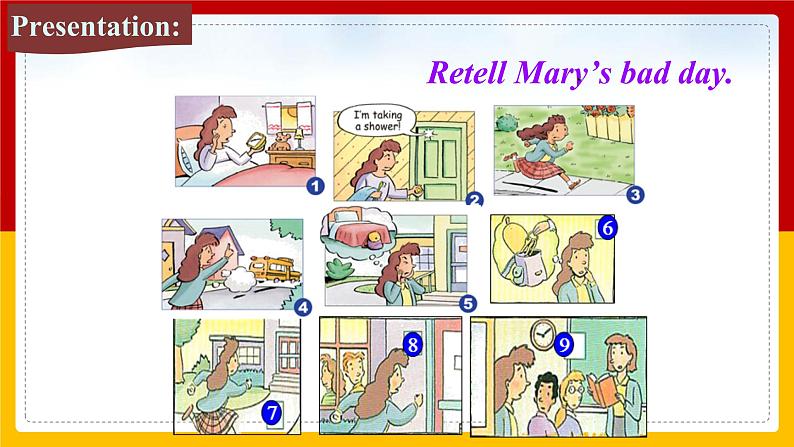 Presentation:

Retell Mary's bad day.

1

I'm taking a shower!

2

3

4

5

6

7

8

9