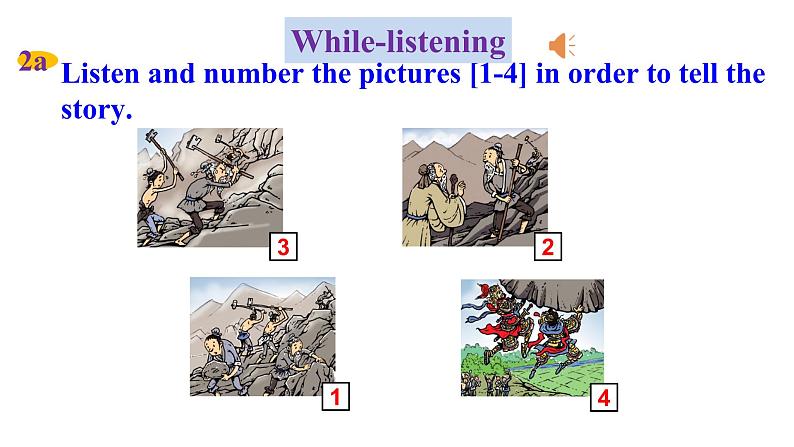 While-listening

2a Listen and number the pictures [1-4] in order to tell the story.

3

2

1

4