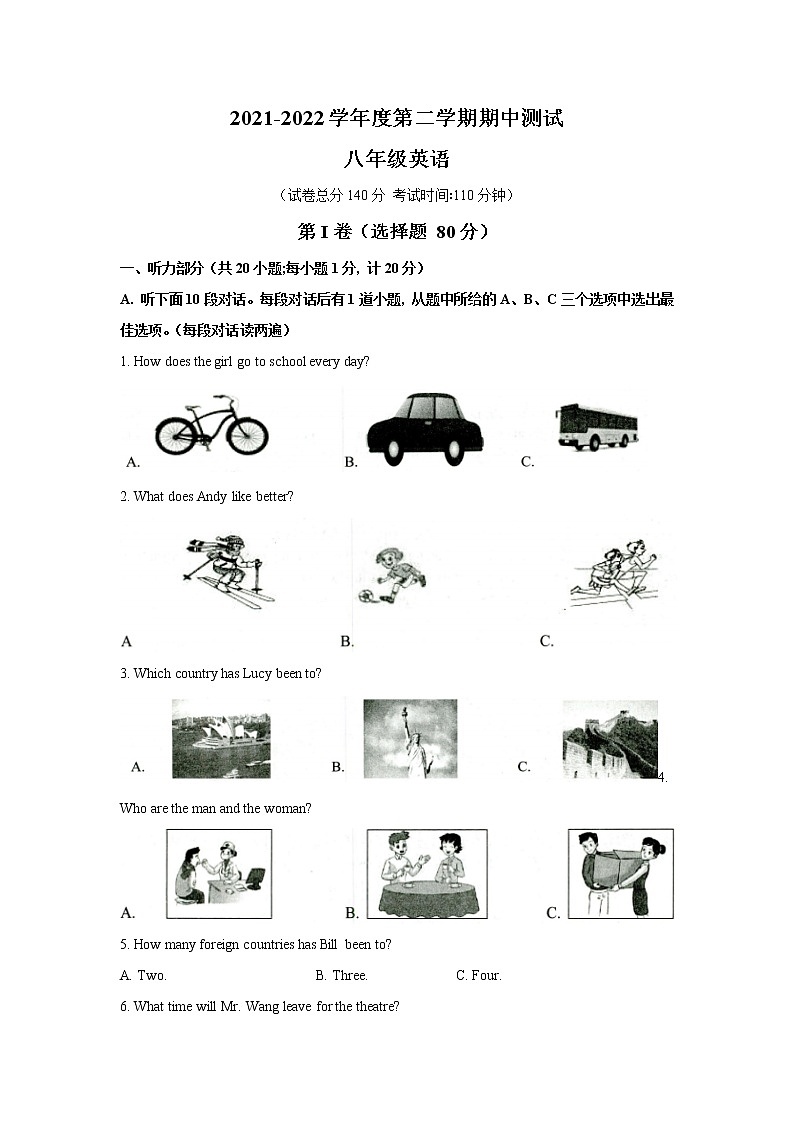 2021-2022 学年度第二学期期中测试

八年级英语

（试卷总分 140 分 考试时间:110 分钟）

第 I 卷（选择题 80 分）

一、听力部分（共 20 小题;每小题 1 分, 计 20 分）

A. 听下面 10 段对话。每段对话后有 1 道小题, 从题中所给的 A、B、C 三个选项中选出最佳选项。(每段对话读两遍)

1. How does the girl go to school every day?

A.

B.

C.

2. What does Andy like better?

A

B.

C.

3. Which country has Lucy been to?

A.

B.

C.

4. Who are the man and the woman?

A.

B.

C.

5. How many foreign countries has Bill been to?

A. Two.

B. Three.

C. Four.

6. What time will Mr. Wang leave for the theatre?