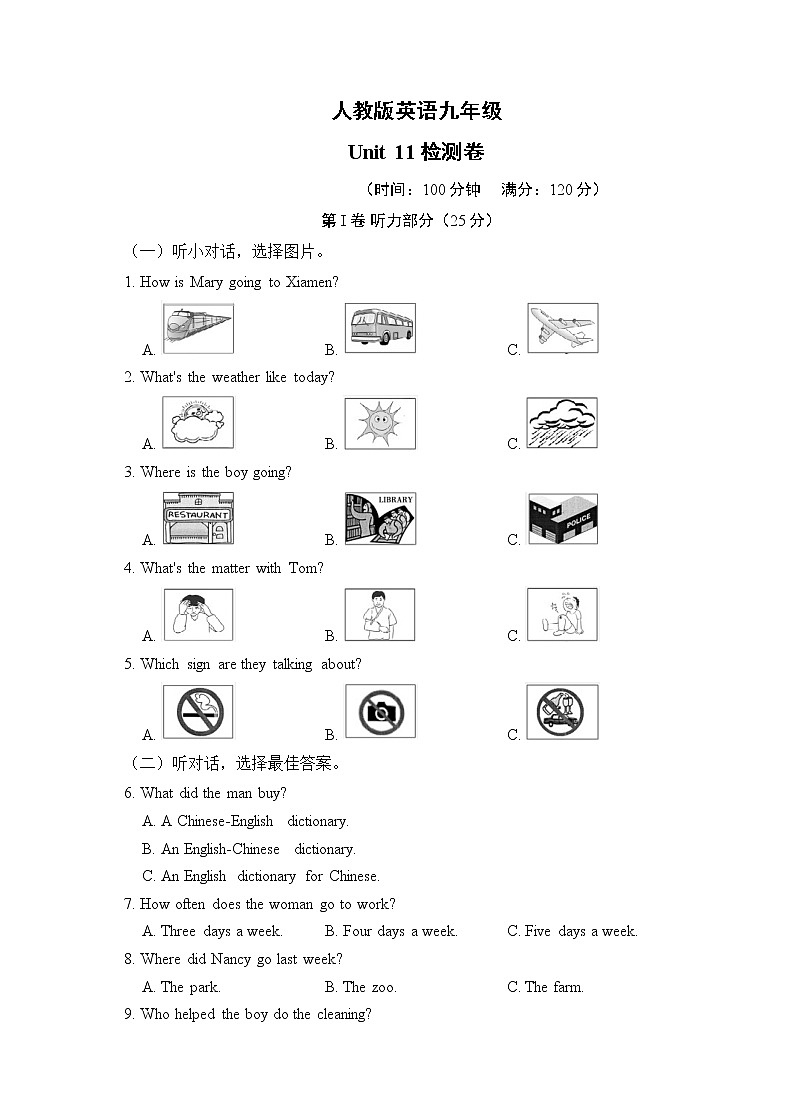 人教版英语九年级

Unit 11 检测卷

（时间：100 分钟　满分：120 分）

第 I 卷 听力部分（25 分）

（一）听小对话，选择图片。

1. How is Mary going to Xiamen?

A.　　B.　　C.

2. What's the weather like today?

A.　　B.　　C.

3. Where is the boy going?

A. RESTAURANT　　B. LIBRARY　　C. POLICE

4. What's the matter with Tom?

A.　　B.　　C.

5. Which sign are they talking about?

A.　　B.　　C.

（二）听对话，选择最佳答案。

6. What did the man buy?

A. A Chinese-English dictionary.

B. An English-Chinese dictionary.

C. An English dictionary for Chinese.

7. How often does the woman go to work?

A. Three days a week.　B. Four days a week.　C. Five days a week.

8. Where did Nancy go last week?

A. The park.　B. The zoo.　C. The farm.

9. Who helped the boy do the cleaning?